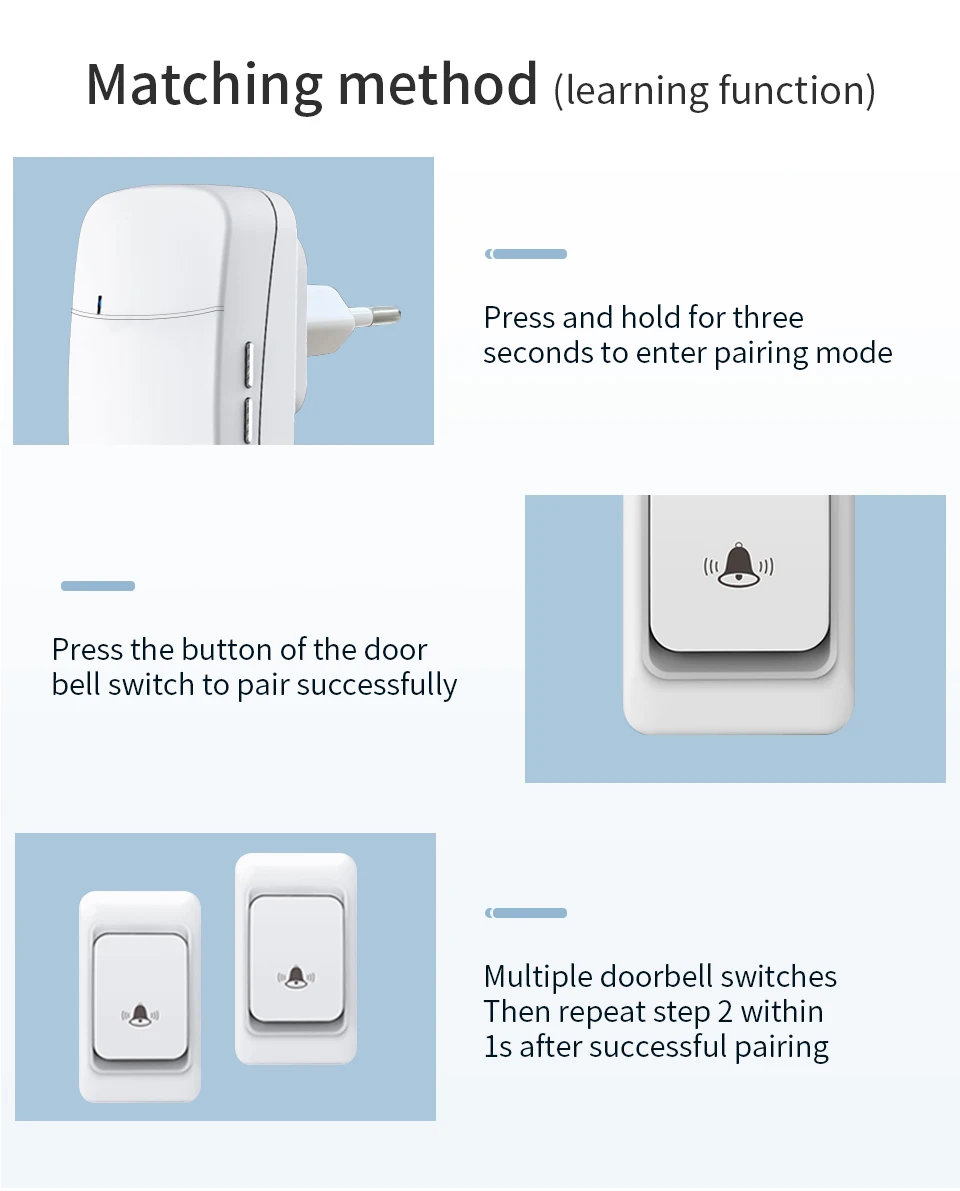 Matching method (learning function)

Press and hold for three seconds to enter pairing mode

Press the button of the door bell switch to pair successfully

Multiple doorbell switches Then repeat step 2 within 1s after successful pairing