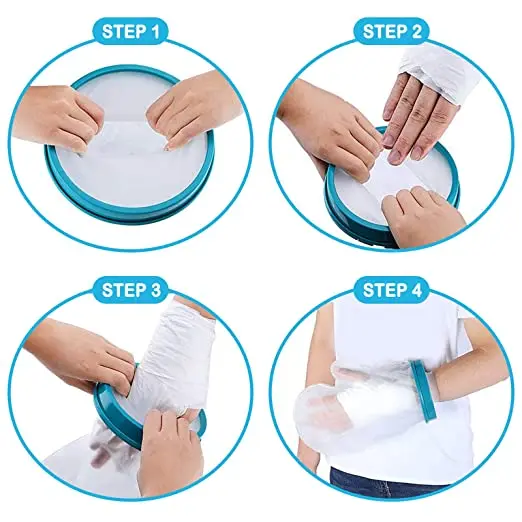 STEP 1

STEP 2

STEP 3

STEP 4