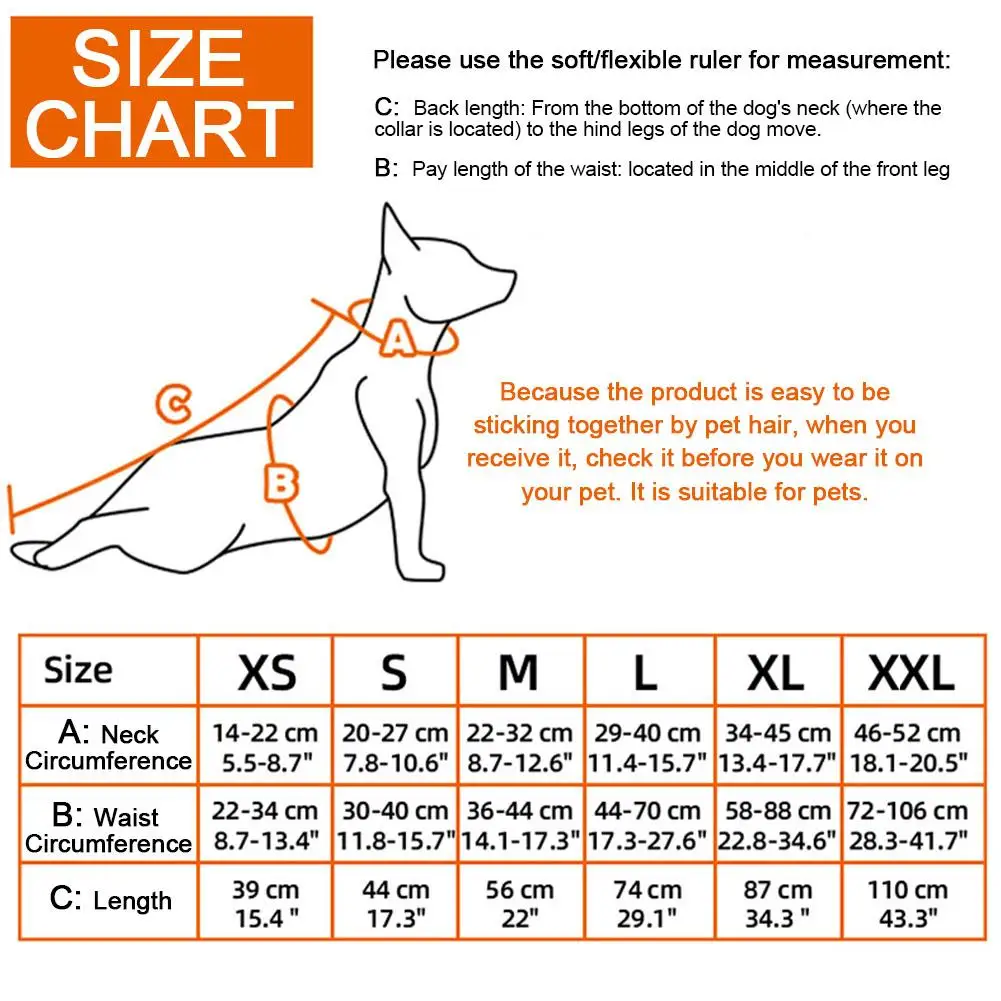 SIZE CHART

Please use the soft/flexible ruler for measurement:

C: Back length: From the bottom of the dog's neck (where the collar is located) to the hind legs of the dog move.

B: Pay length of the waist: located in the middle of the front leg

A

C

B

Because the product is easy to be sticking together by pet hair, when you receive it, check it before you wear it on your pet. It is suitable for pets.

| Size | XS | S | M | L | XL | XXL |
|---|---|---|---|---|---|---|
| A: Neck Circumference | 14-22 cm 5.5-8.7" | 20-27 cm 7.8-10.6" | 22-32 cm 8.7-12.6" | 29-40 cm 11.4-15.7" | 34-45 cm 13.4-17.7" | 46-52 cm 18.1-20.5" |
| B: Waist Circumference | 22-34 cm 8.7-13.4" | 30-40 cm 11.8-15.7" | 36-44 cm 14.1-17.3" | 44-70 cm 17.3-27.6" | 58-88 cm 22.8-34.6" | 72-106 cm 28.3-41.7" |
| C: Length | 39 cm 15.4 " | 44 cm 17.3" | 56 cm 22" | 74 cm 29.1" | 87 cm 34.3 " | 110 cm 43.3" |