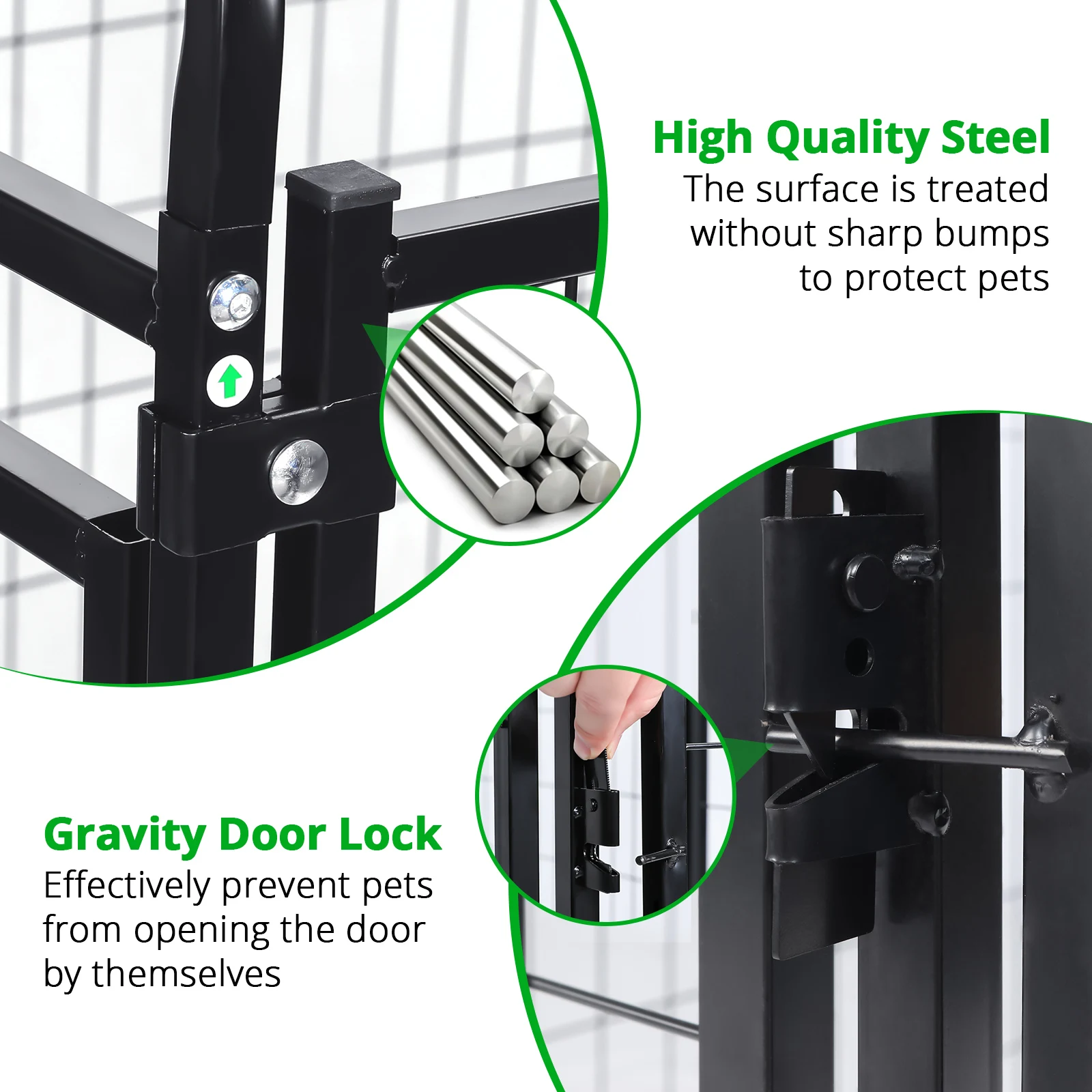 High Quality Steel
The surface is treated without sharp bumps to protect pets

Gravity Door Lock
Effectively prevent pets from opening the door by themselves