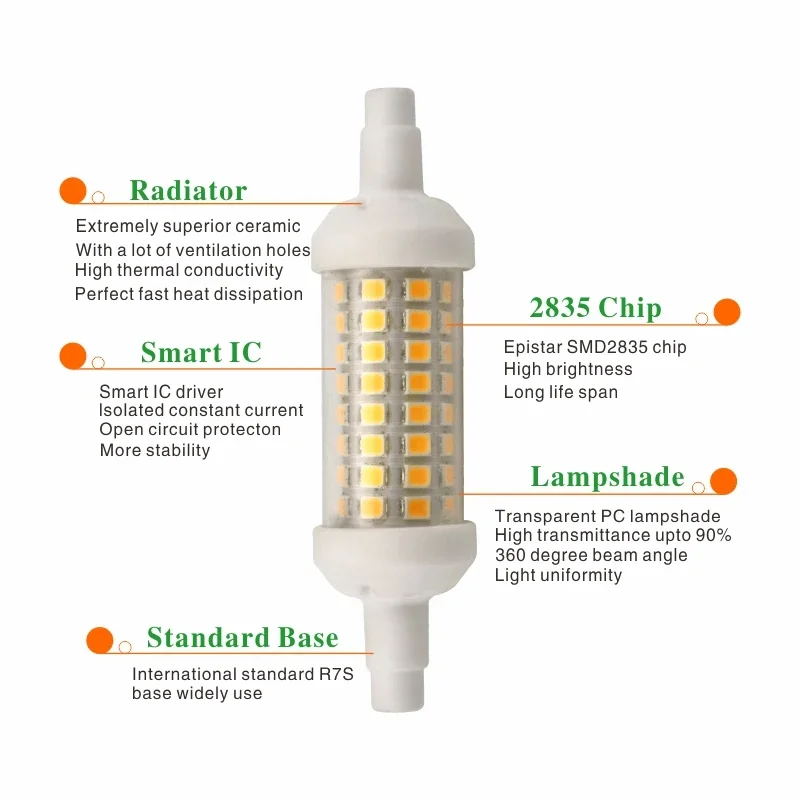 Radiator

Extremely superior ceramic
With a lot of ventilation holes
High thermal conductivity
Perfect fast heat dissipation

2835 Chip

Epistar SMD2835 chip
High brightness
Long life span

Smart IC

Smart IC driver
Isolated constant current
Open circuit protecton
More stability

Lampshade

Transparent PC lampshade
High transmittance upto 90%
360 degree beam angle
Light uniformity

Standard Base

International standard R7S
base widely use