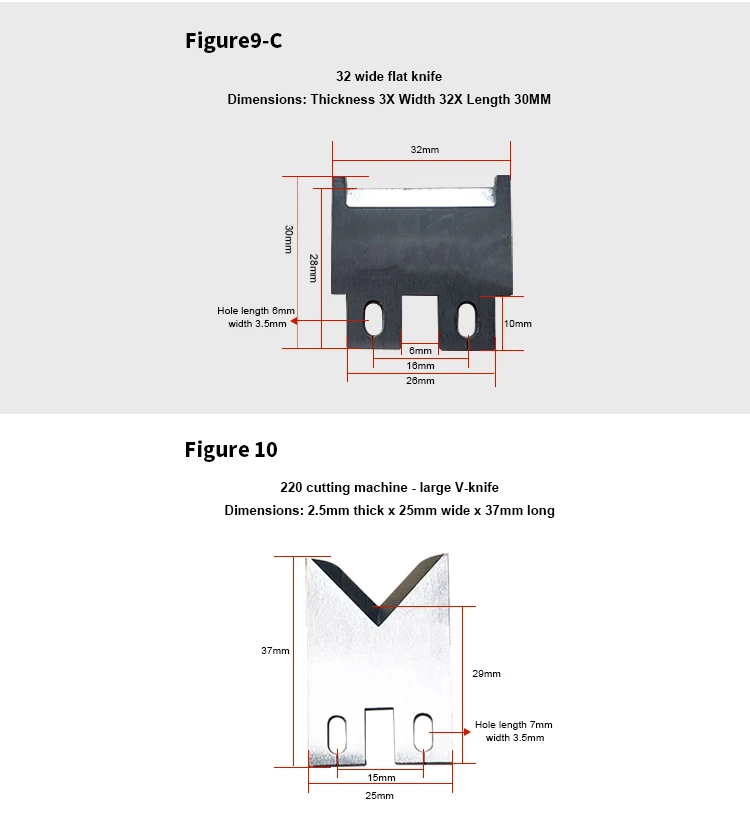 Figure9-C

32 wide flat knife

Dimensions: Thickness 3X Width 32X Length 30MM

32mm

30mm

28mm

Hole length 6mm width 3.5mm

10mm

6mm

16mm

26mm

Figure 10

220 cutting machine - large V-knife

Dimensions: 2.5mm thick x 25mm wide x 37mm long

37mm

29mm

Hole length 7mm width 3.5mm

15mm

25mm