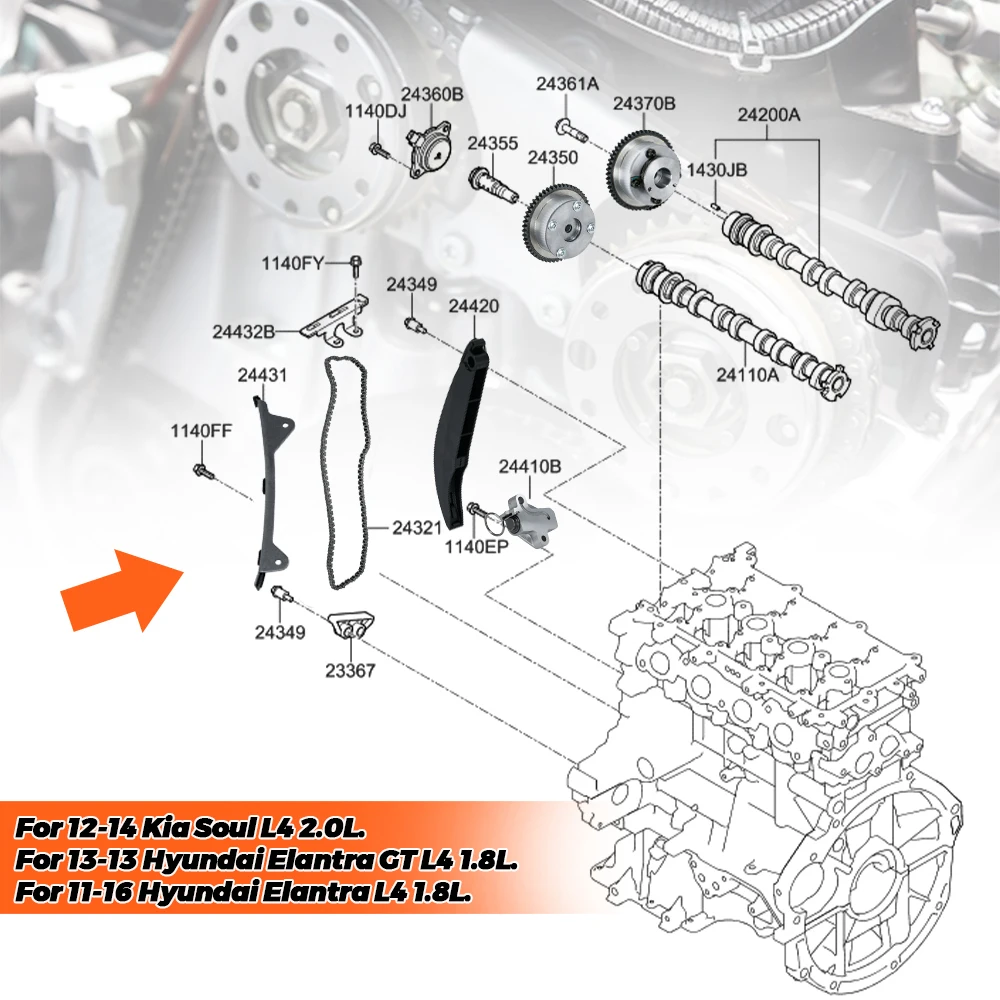 24361A
24360B
24370B
24200A
1140DJ
24355
24350
1430JB
1140FY
24349
24420
24432B
24431
24110A
1140FF
24410B
24321
1140EP
24349
23367

For 12-14 Kia Soul L4 2.0L.
For 13-13 Hyundai Elantra GT L4 1.8L.
For 11-16 Hyundai Elantra L4 1.8L.