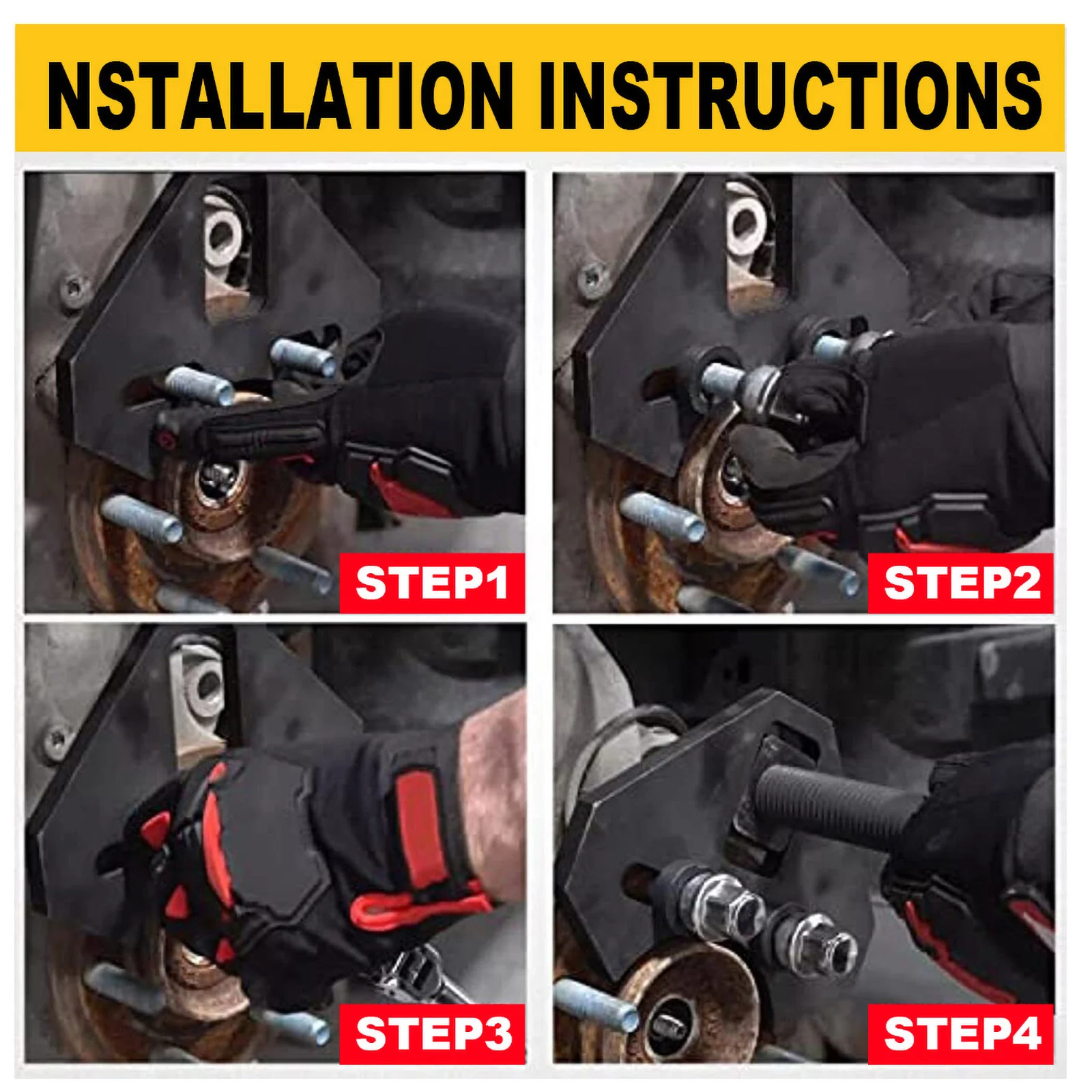 NSTALLATION INSTRUCTIONS

STEP1

STEP2

STEP3

STEP4