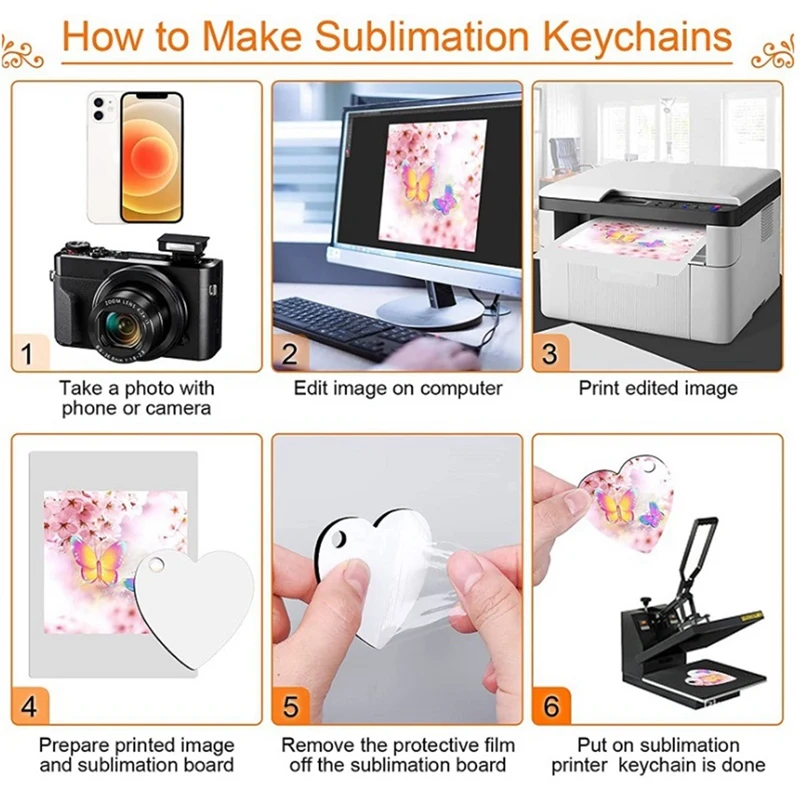 How to Make Sublimation Keychains

1

Take a photo with phone or camera

2

Edit image on computer

3

Print edited image

4

Prepare printed image and sublimation board

5

Remove the protective film off the sublimation board

6

Put on sublimation printer keychain is done