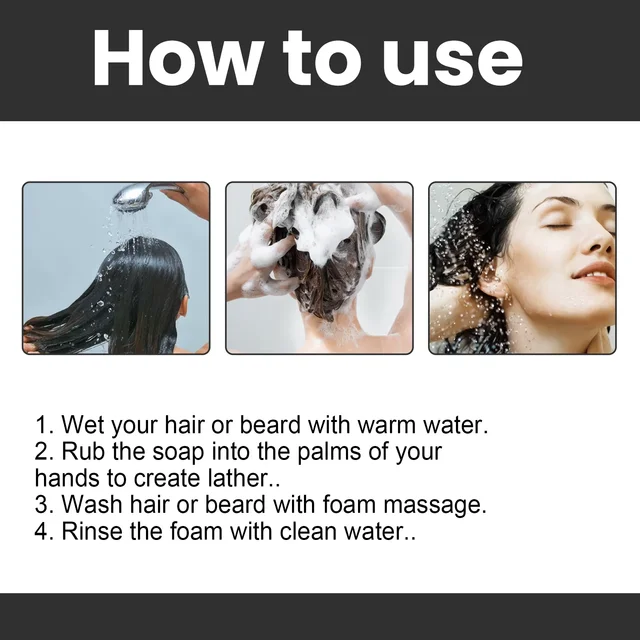 How to use

1. Wet your hair or beard with warm water.
2. Rub the soap into the palms of your hands to create lather..
3. Wash hair or beard with foam massage.
4. Rinse the foam with clean water..