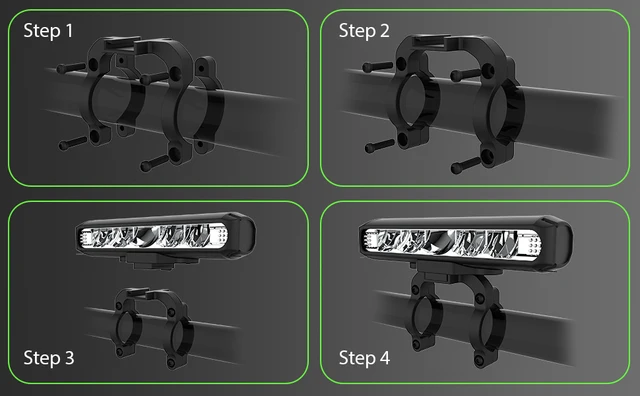 Step 1

Step 2

Step 3

Step 4