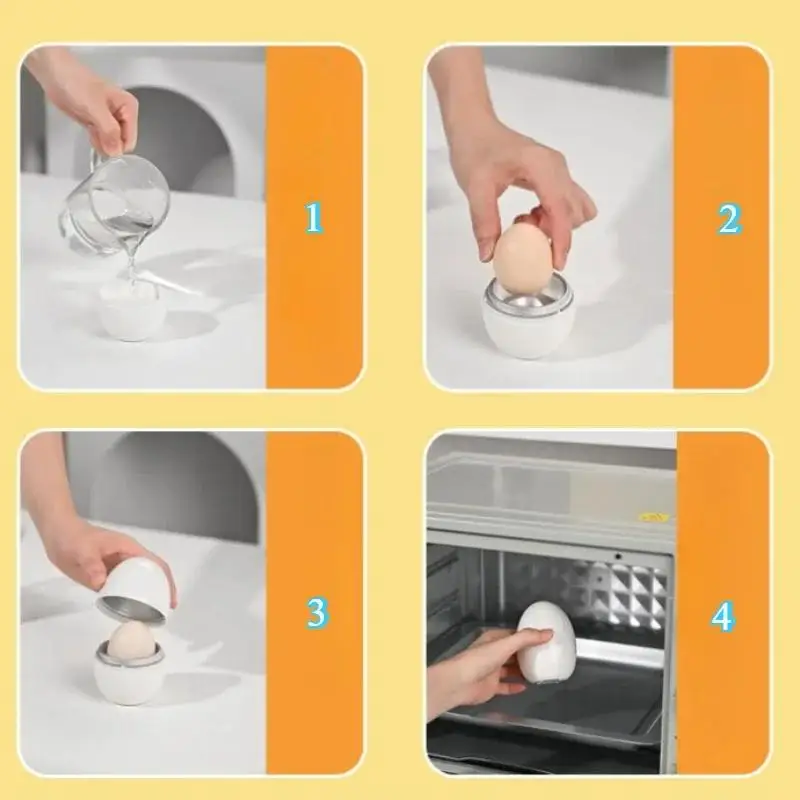 1

2

3

4