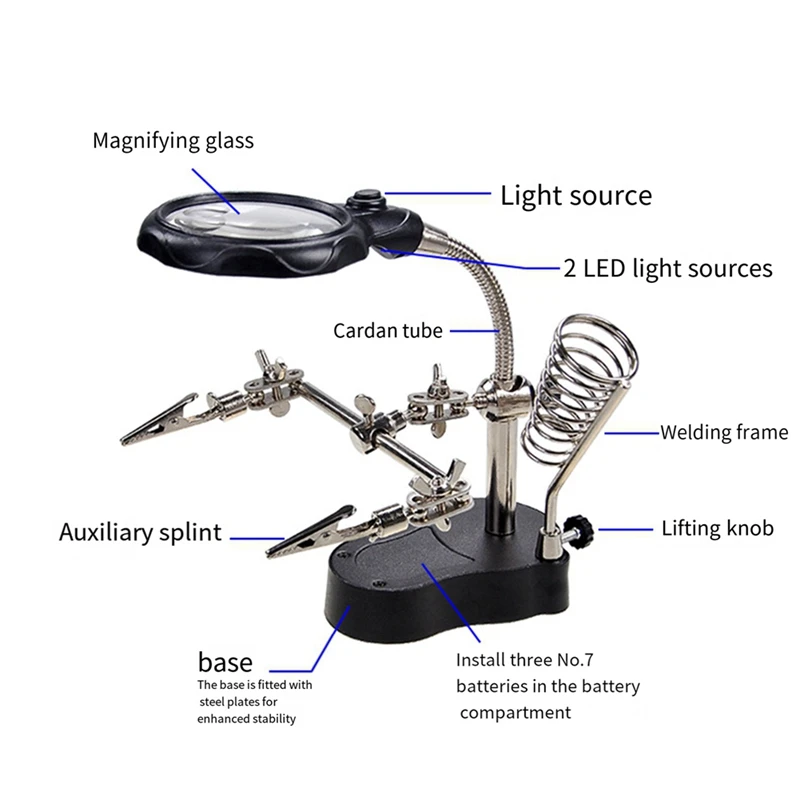 Magnifying glass

Light source

2 LED light sources

Cardan tube

Welding frame

Auxiliary splint

Lifting knob

base
The base is fitted with steel plates for enhanced stability

Install three No.7 batteries in the battery compartment