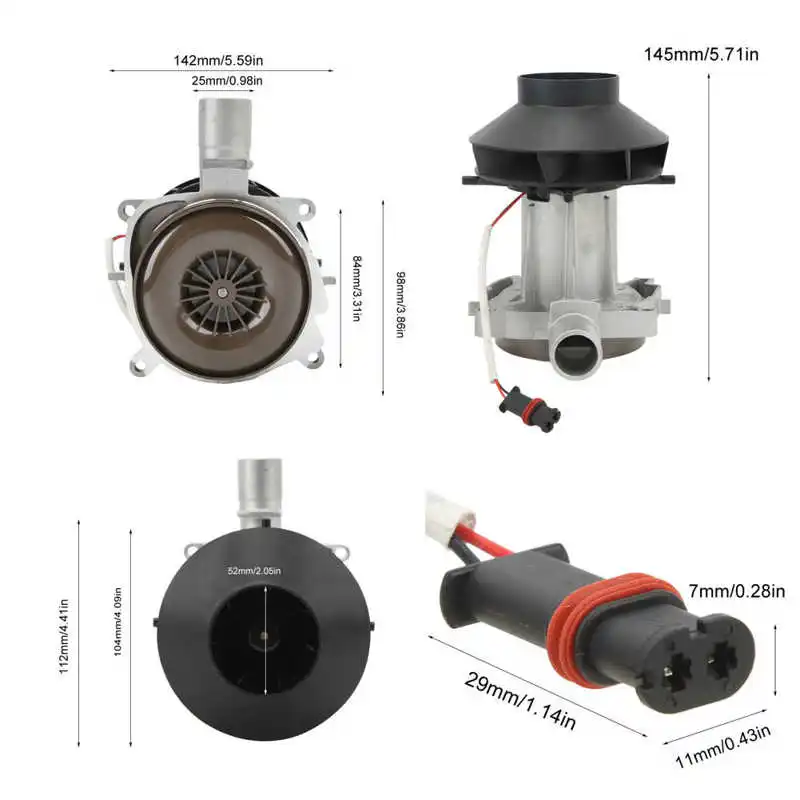 142mm/5.59in
25mm/0.98in
84mm/3.31in
98mm/3.86in
145mm/5.71in
112mm/4.41in
104mm/4.09in
52mm/2.05in
7mm/0.28in
29mm/1.14in
11mm/0.43in