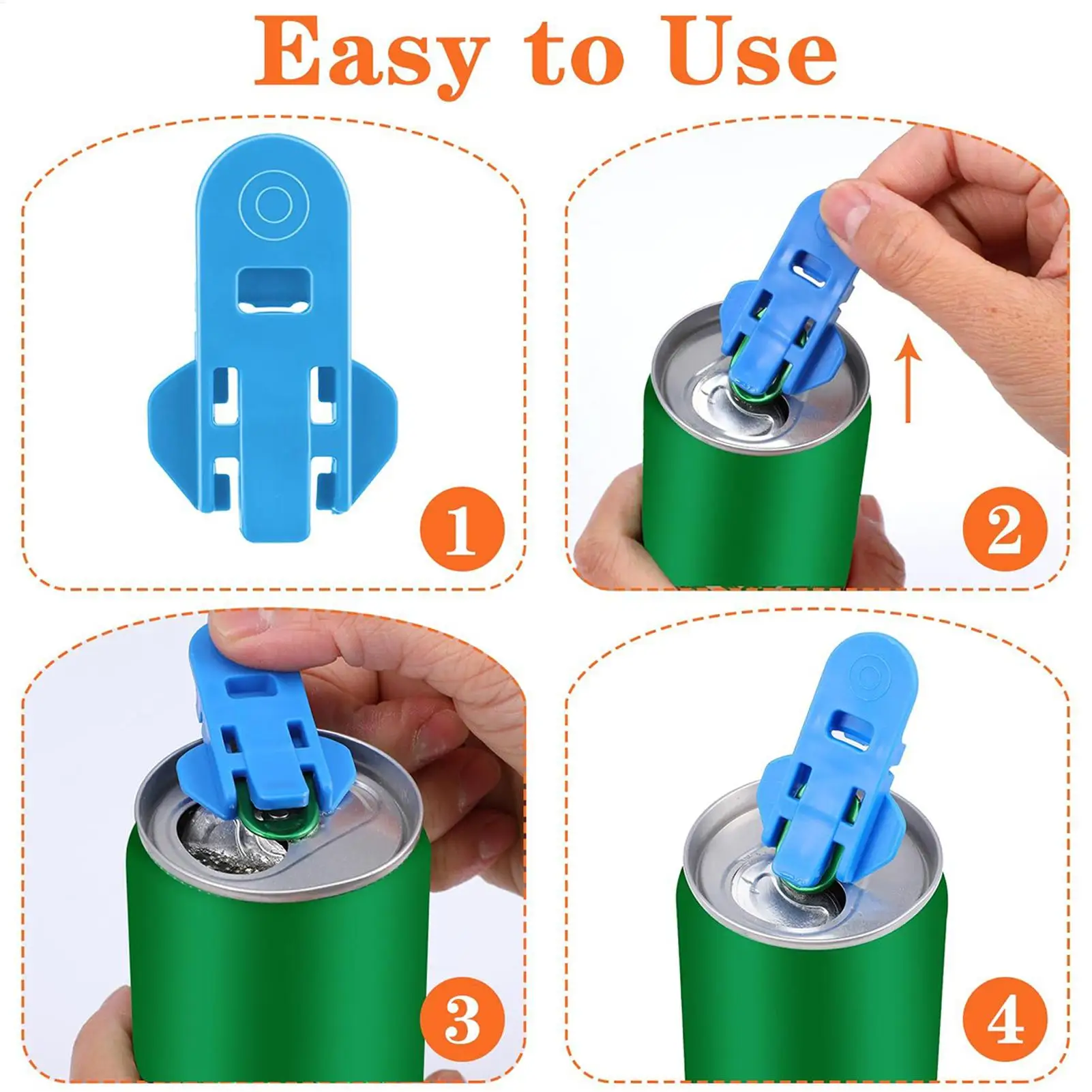 Easy to Use

1

2

3

4