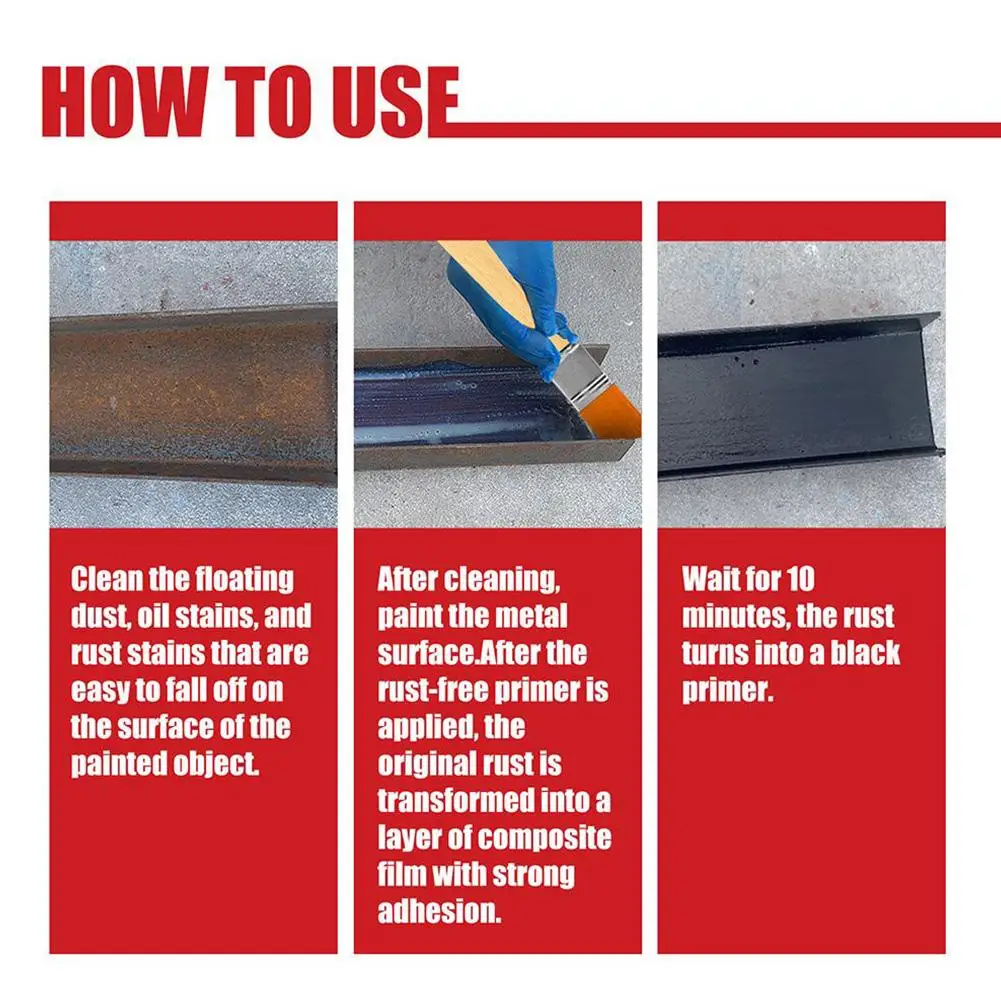 HOW TO USE

Clean the floating dust, oil stains, and rust stains that are easy to fall off on the surface of the painted object.

After cleaning, paint the metal surface.After the rust-free primer is applied, the original rust is transformed into a layer of composite film with strong adhesion.

Wait for 10 minutes, the rust turns into a black primer.