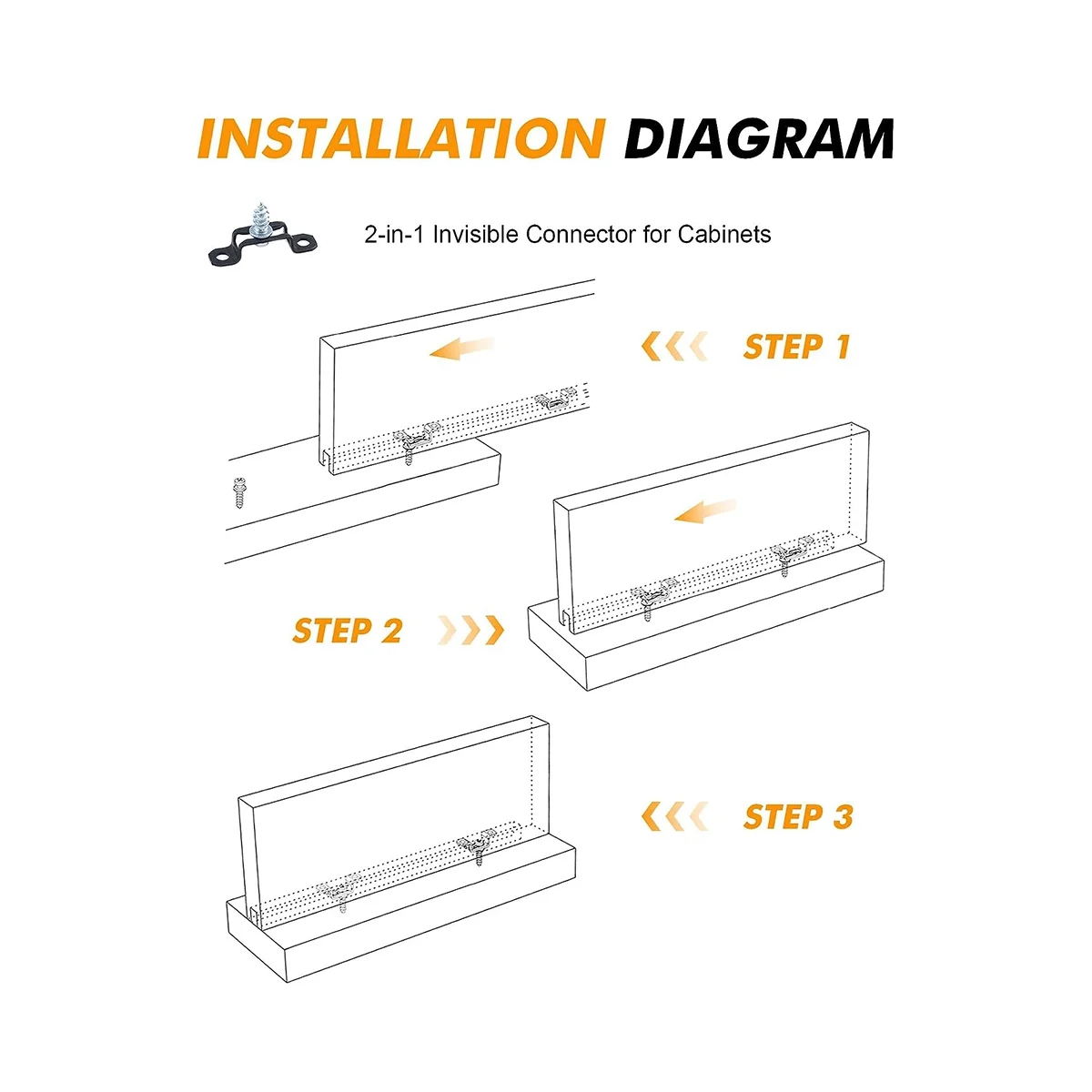 INSTALLATION DIAGRAM

2-in-1 Invisible Connector for Cabinets

STEP 1

STEP 2

STEP 3