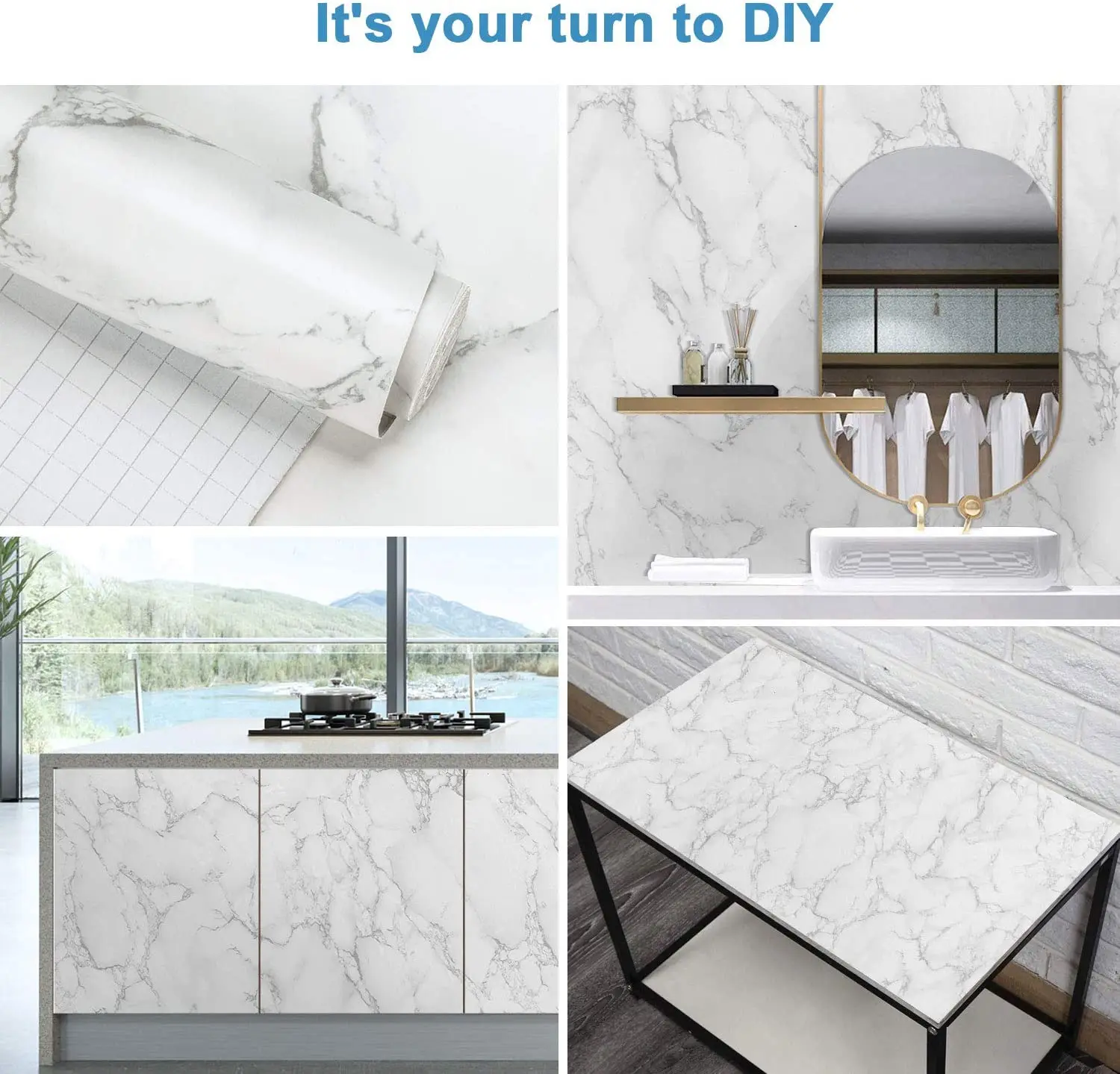 It's your turn to DIY