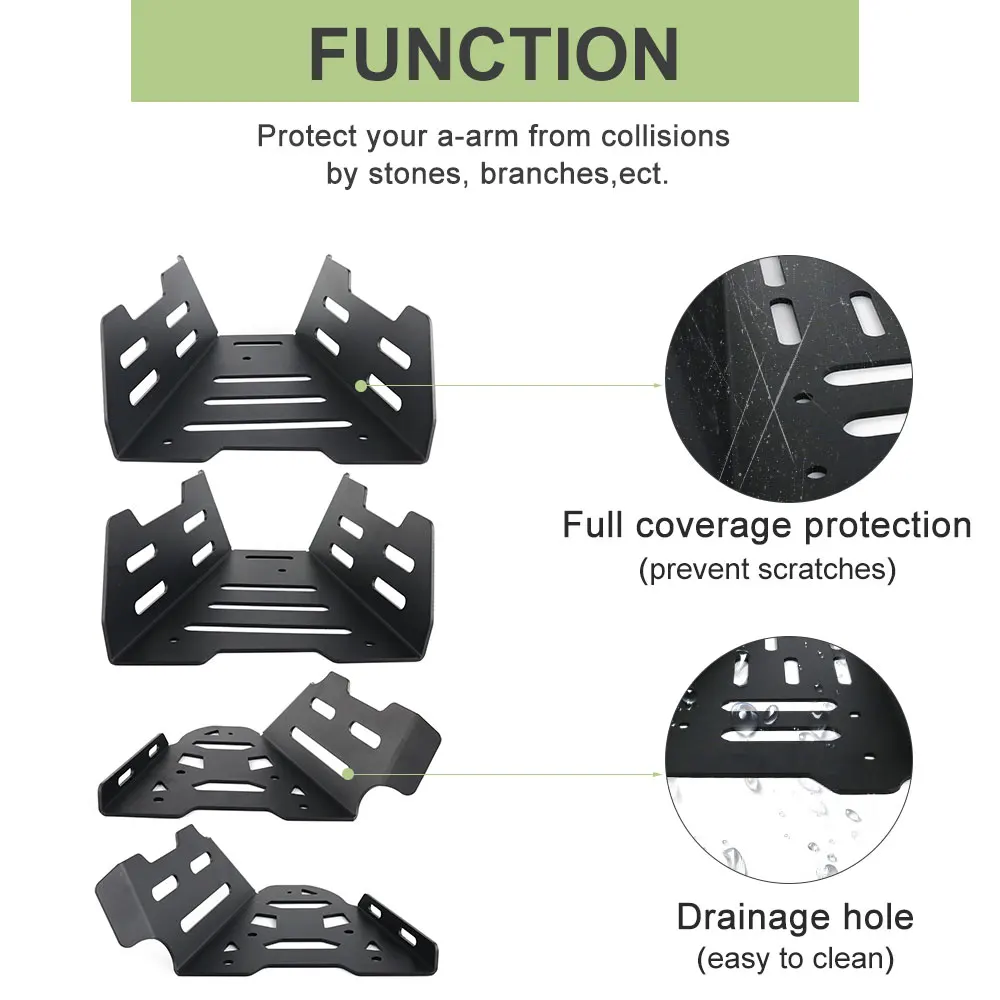 FUNCTION

Protect your a-arm from collisions by stones, branches,ect.

Full coverage protection
(prevent scratches)

Drainage hole
(easy to clean)