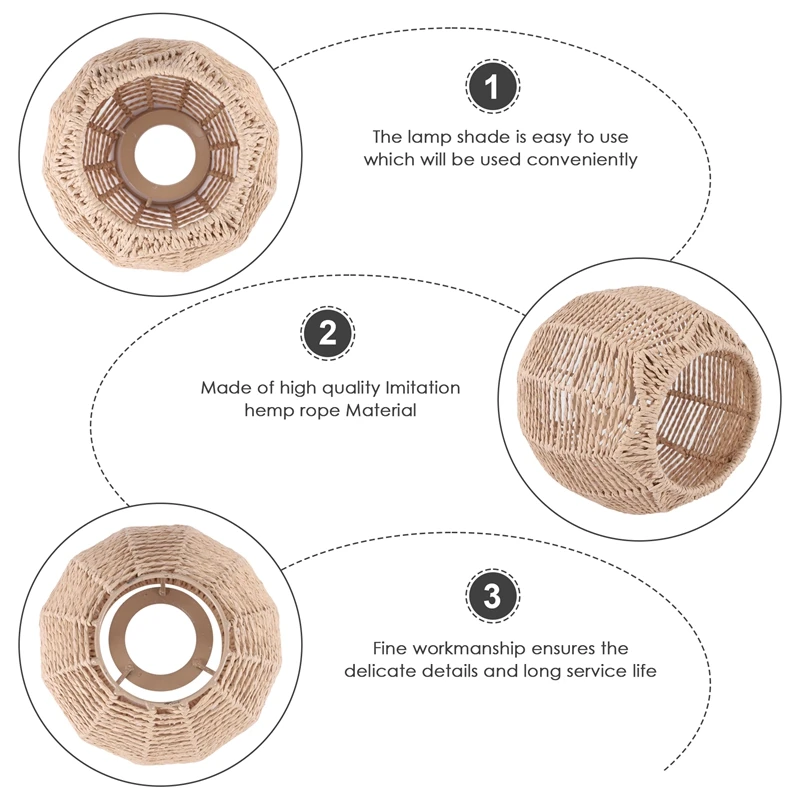 1

The lamp shade is easy to use which will be used conveniently

2

Made of high quality Imitation hemp rope Material

3

Fine workmanship ensures the delicate details and long service life