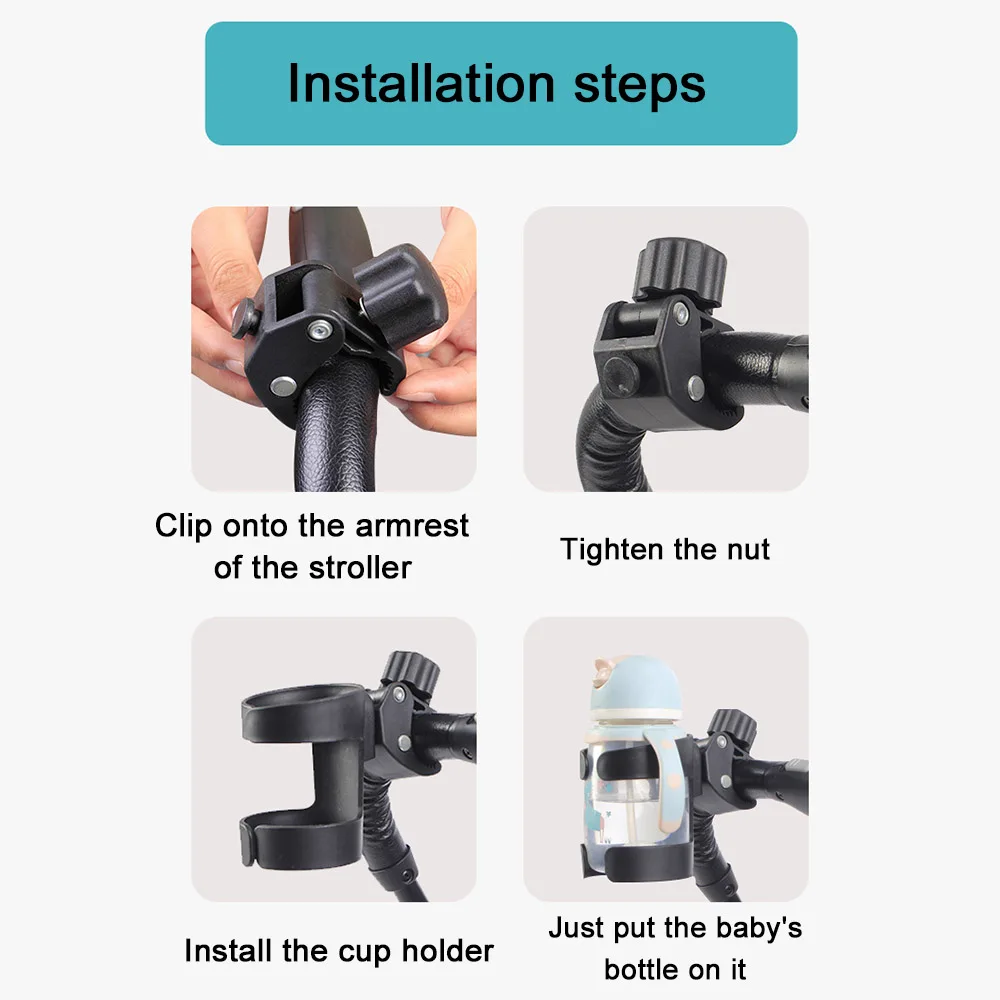 Installation steps

Clip onto the armrest of the stroller

Tighten the nut

Install the cup holder

Just put the baby's bottle on it