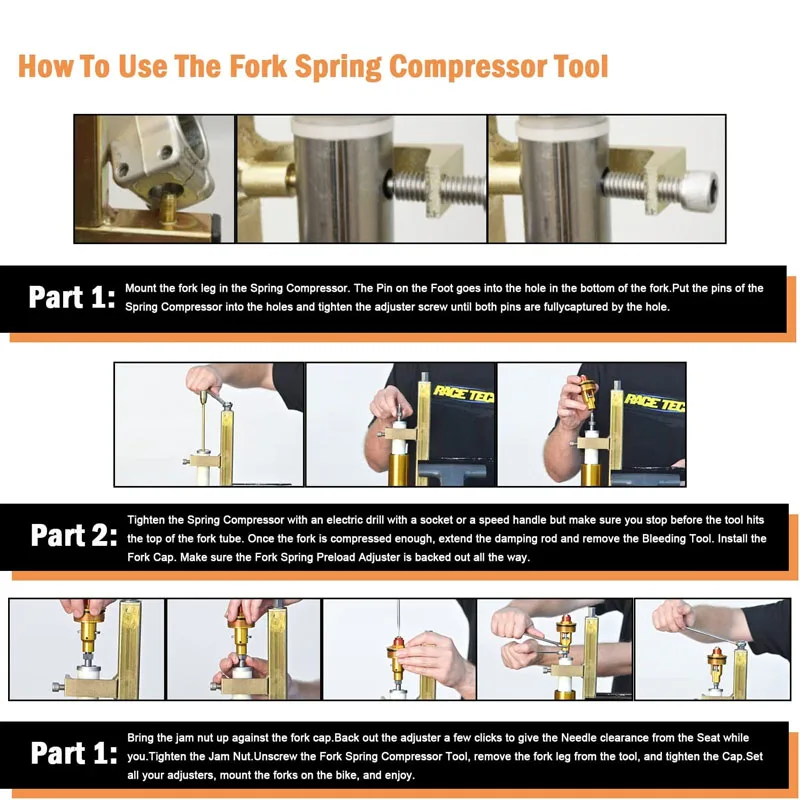 How To Use The Fork Spring Compressor Tool

Part 1: Mount the fork leg in the Spring Compressor. The Pin on the Foot goes into the hole in the bottom of the fork.Put the pins of the Spring Compressor into the holes and tighten the adjuster screw until both pins are fullycaptured by the hole.

RACE TEC

RACE TEC

Part 2: Tighten the Spring Compressor with an electric drill with a socket or a speed handle but make sure you stop before the tool hits the top of the fork tube. Once the fork is compressed enough, extend the damping rod and remove the Bleeding Tool. Install the Fork Cap. Make sure the Fork Spring Preload Adjuster is backed out all the way.

Part 1: Bring the jam nut up against the fork cap.Back out the adjuster a few clicks to give the Needle clearance from the Seat while you.Tighten the Jam Nut.Unscrew the Fork Spring Compressor Tool, remove the fork leg from the tool, and tighten the Cap.Set all your adjusters, mount the forks on the bike, and enjoy.