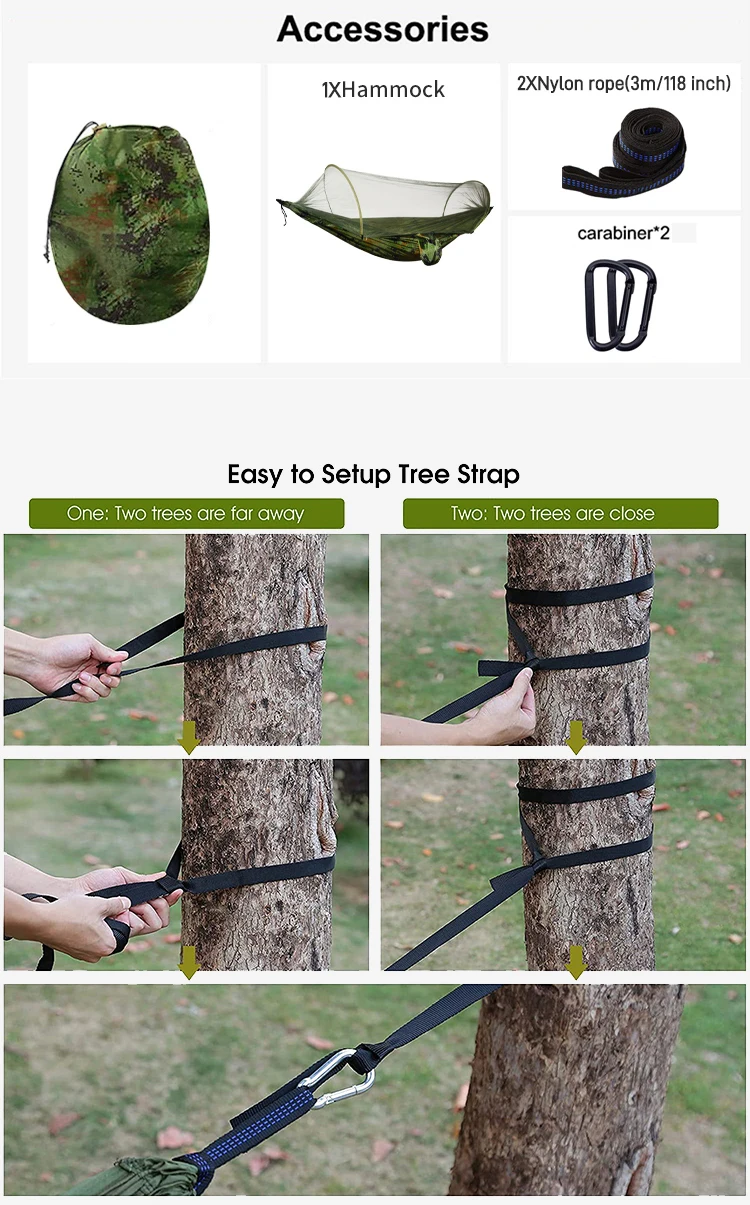 Accessories

1XHammock

2XNylon rope(3m/118 inch)

carabiner*2

Easy to Setup Tree Strap

One: Two trees are far away

Two: Two trees are close