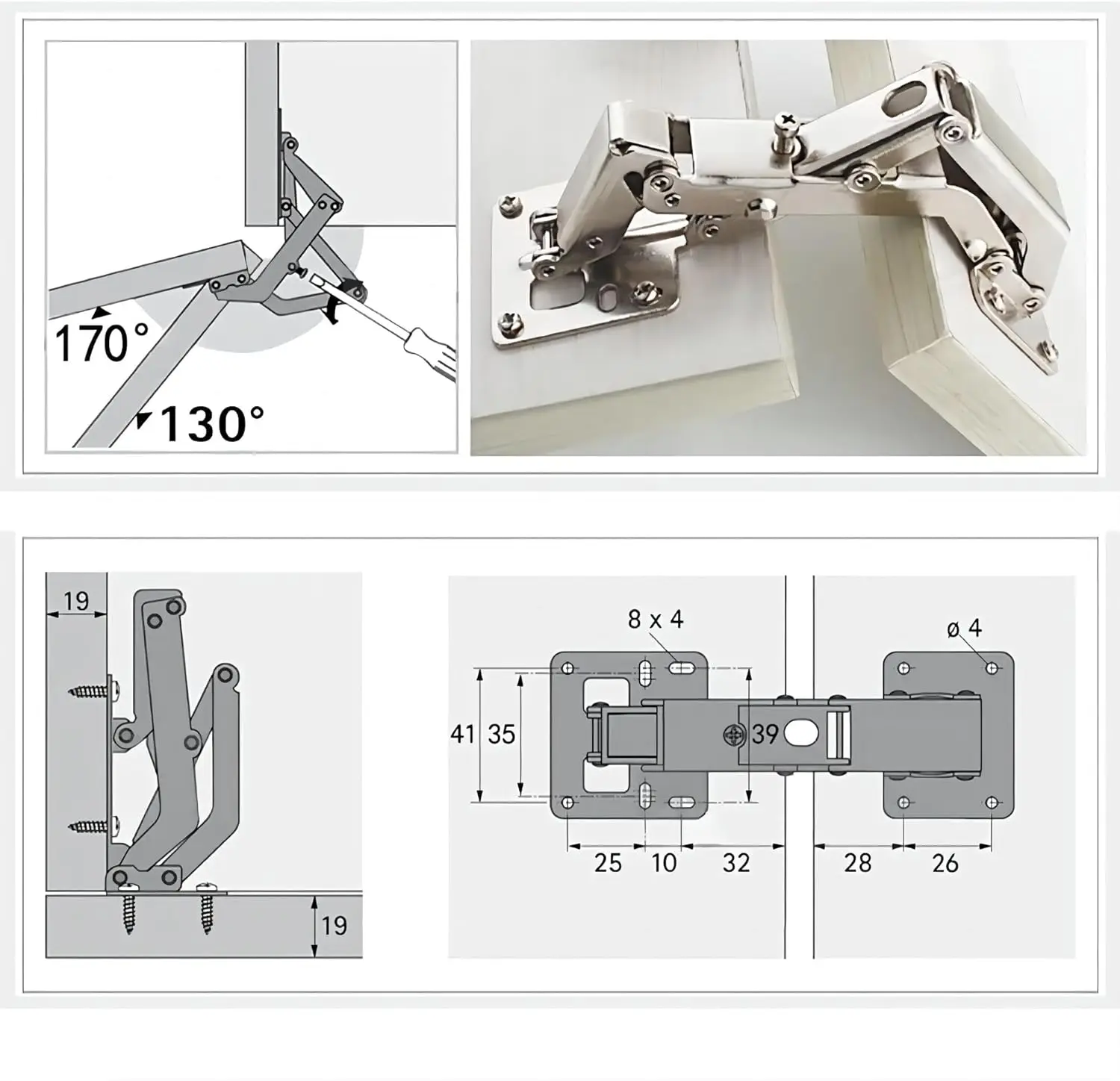 170°
130°

19
19

8 x 4
ø 4
41
35
39
25
10
32
28
26