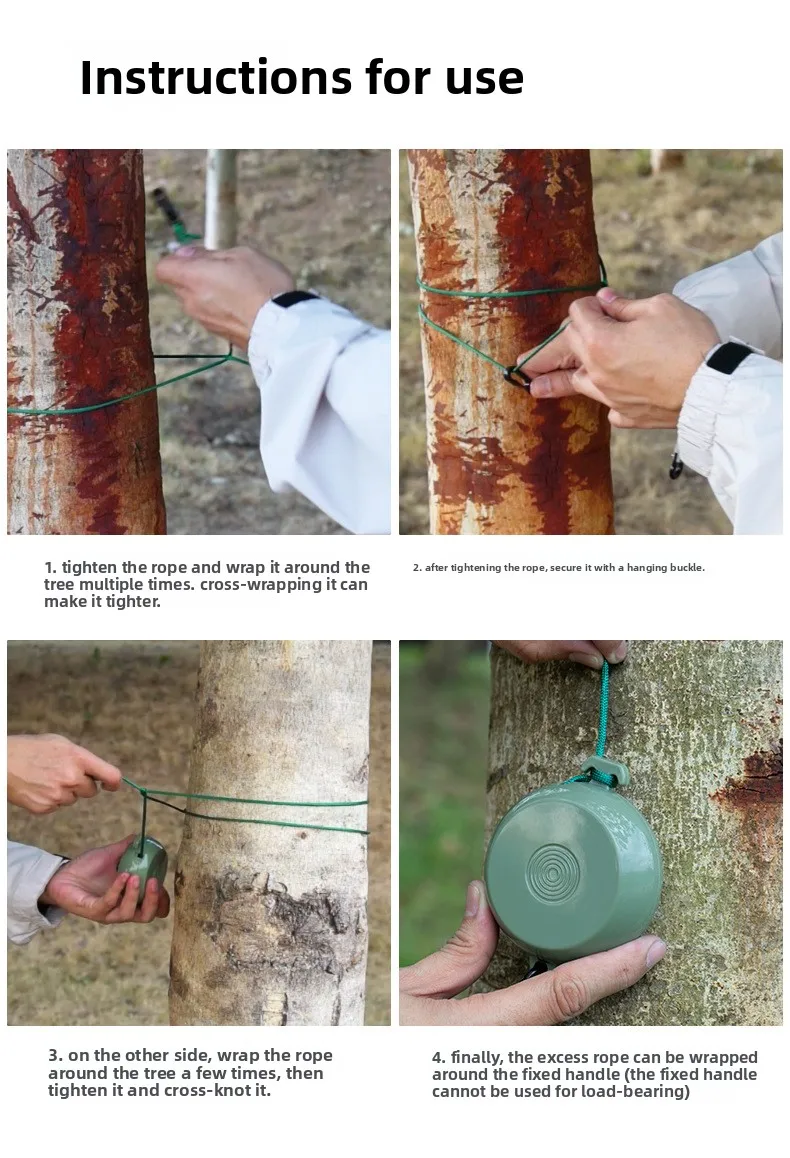 Instructions for use

1. tighten the rope and wrap it around the tree multiple times. cross-wrapping it can make it tighter.

2. after tightening the rope, secure it with a hanging buckle.

3. on the other side, wrap the rope around the tree a few times, then tighten it and cross-knot it.

4. finally, the excess rope can be wrapped around the fixed handle (the fixed handle cannot be used for load-bearing)