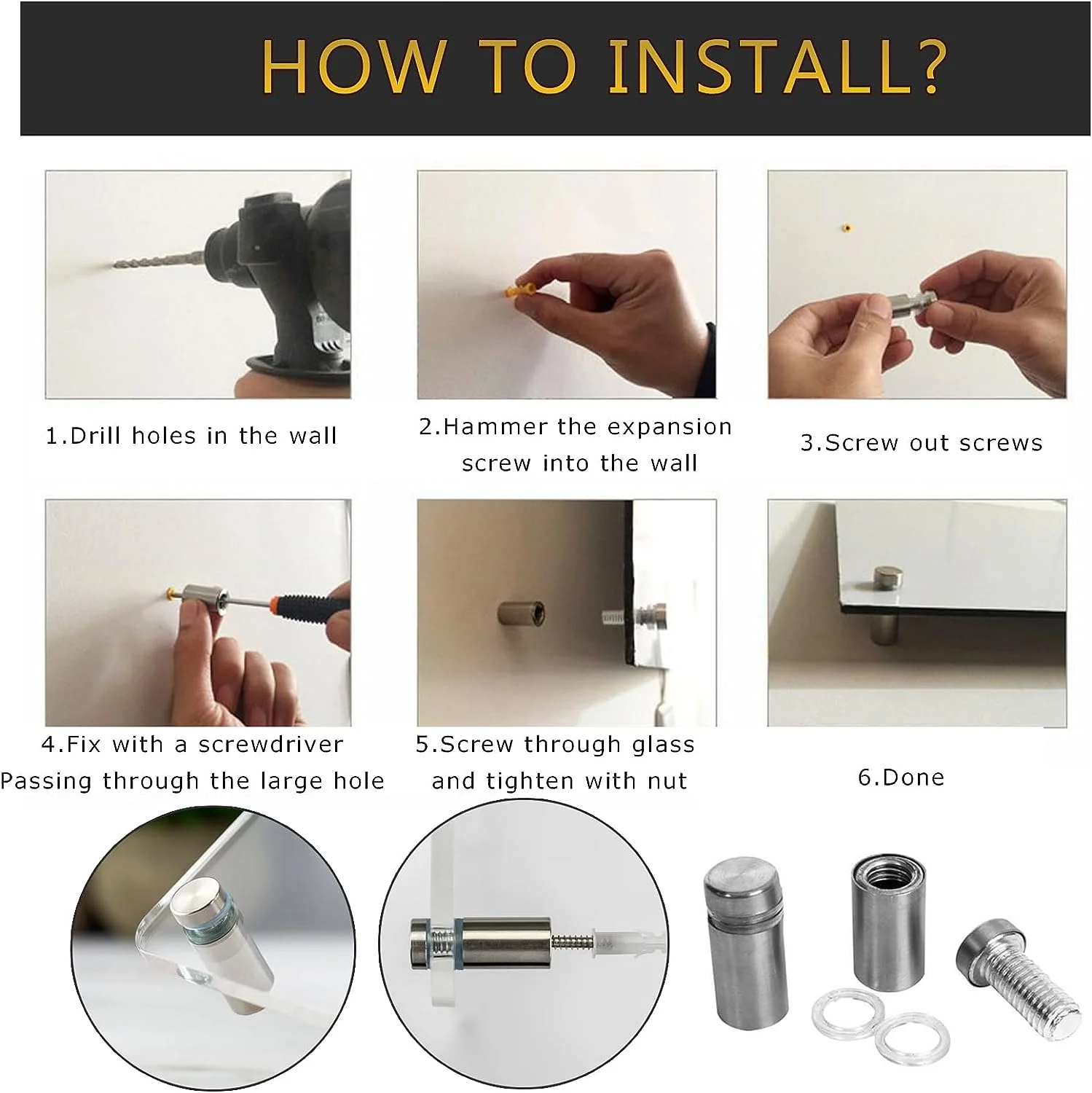 HOW TO INSTALL?

1.Drill holes in the wall

2.Hammer the expansion screw into the wall

3.Screw out screws

4.Fix with a screwdriver Passing through the large hole

5.Screw through glass and tighten with nut

6.Done