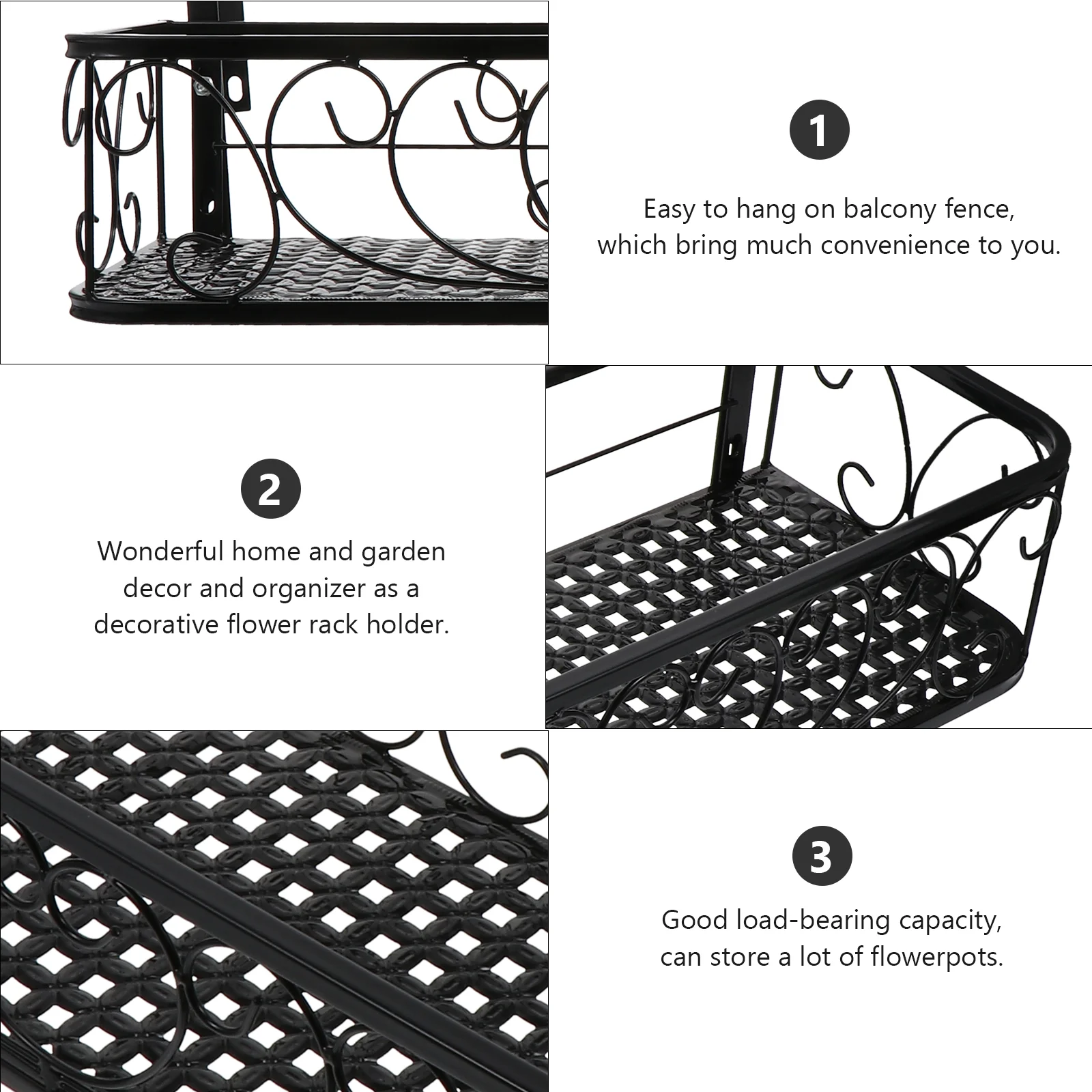 1

Easy to hang on balcony fence, which bring much convenience to you.

2

Wonderful home and garden decor and organizer as a decorative flower rack holder.

3

Good load-bearing capacity, can store a lot of flowerpots.