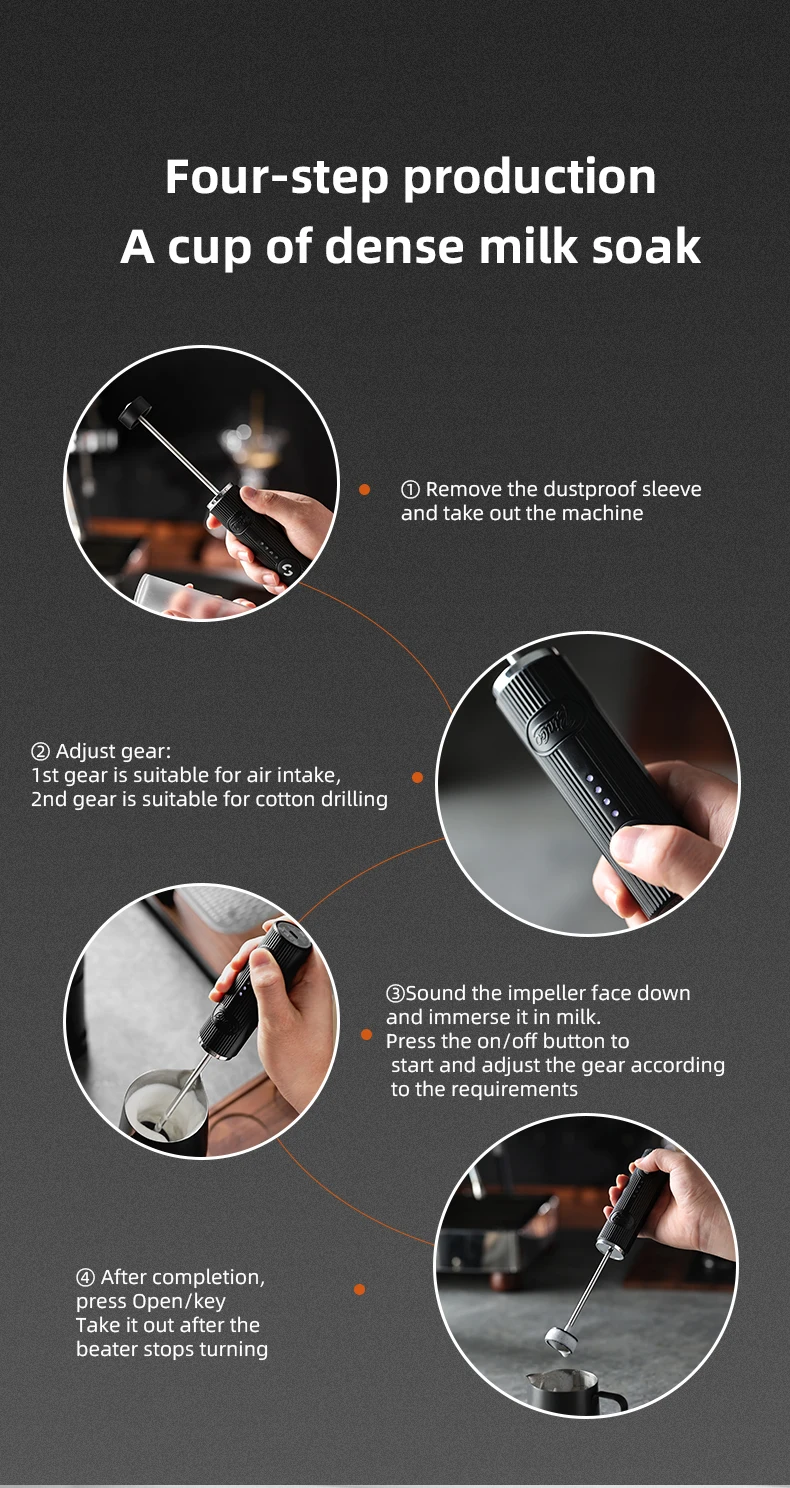 Four-step production
A cup of dense milk soak

① Remove the dustproof sleeve and take out the machine

② Adjust gear:
1st gear is suitable for air intake,
2nd gear is suitable for cotton drilling

③Sound the impeller face down and immerse it in milk.
Press the on/off button to start and adjust the gear according to the requirements

④ After completion, press Open/key
Take it out after the beater stops turning