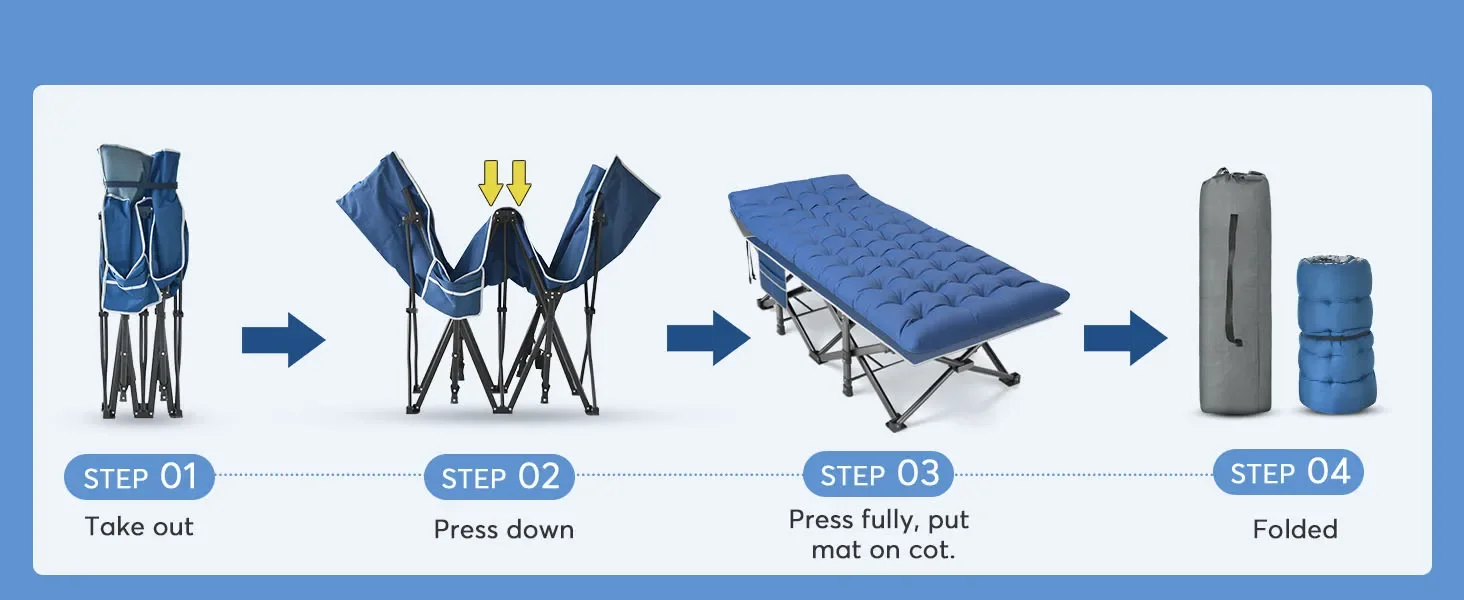 STEP 01
Take out

STEP 02
Press down

STEP 03
Press fully, put mat on cot.

STEP 04
Folded