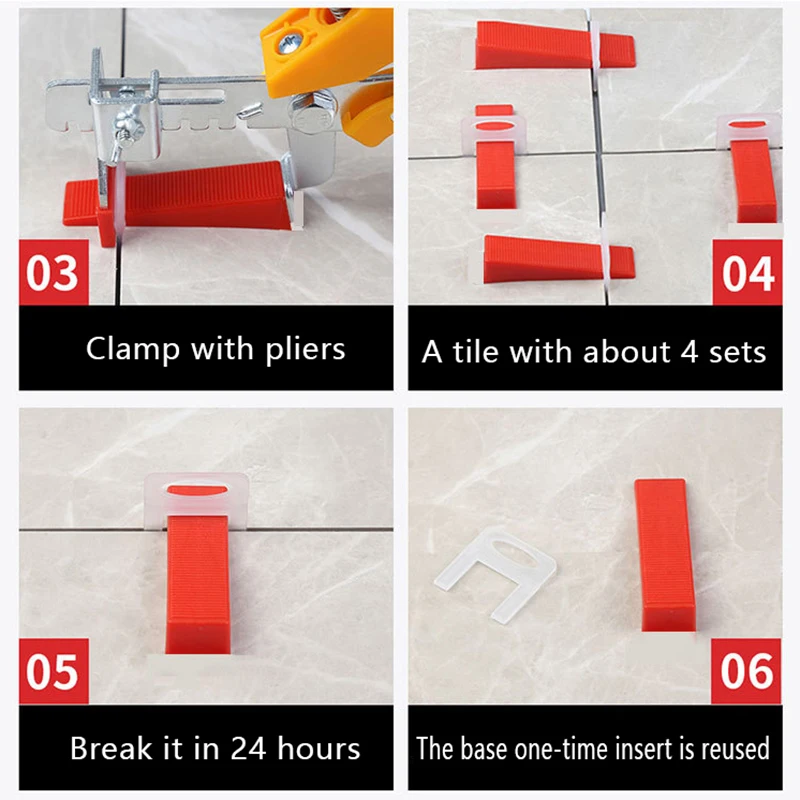 03

Clamp with pliers

04

A tile with about 4 sets

05

Break it in 24 hours

06

The base one-time insert is reused