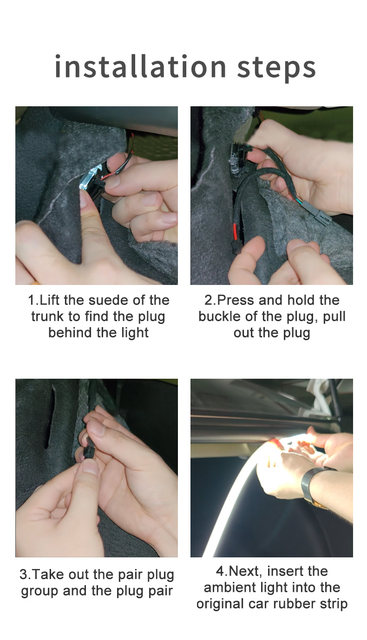 installation steps

1.Lift the suede of the trunk to find the plug behind the light

2.Press and hold the buckle of the plug, pull out the plug

3.Take out the pair plug group and the plug pair

4.Next, insert the ambient light into the original car rubber strip