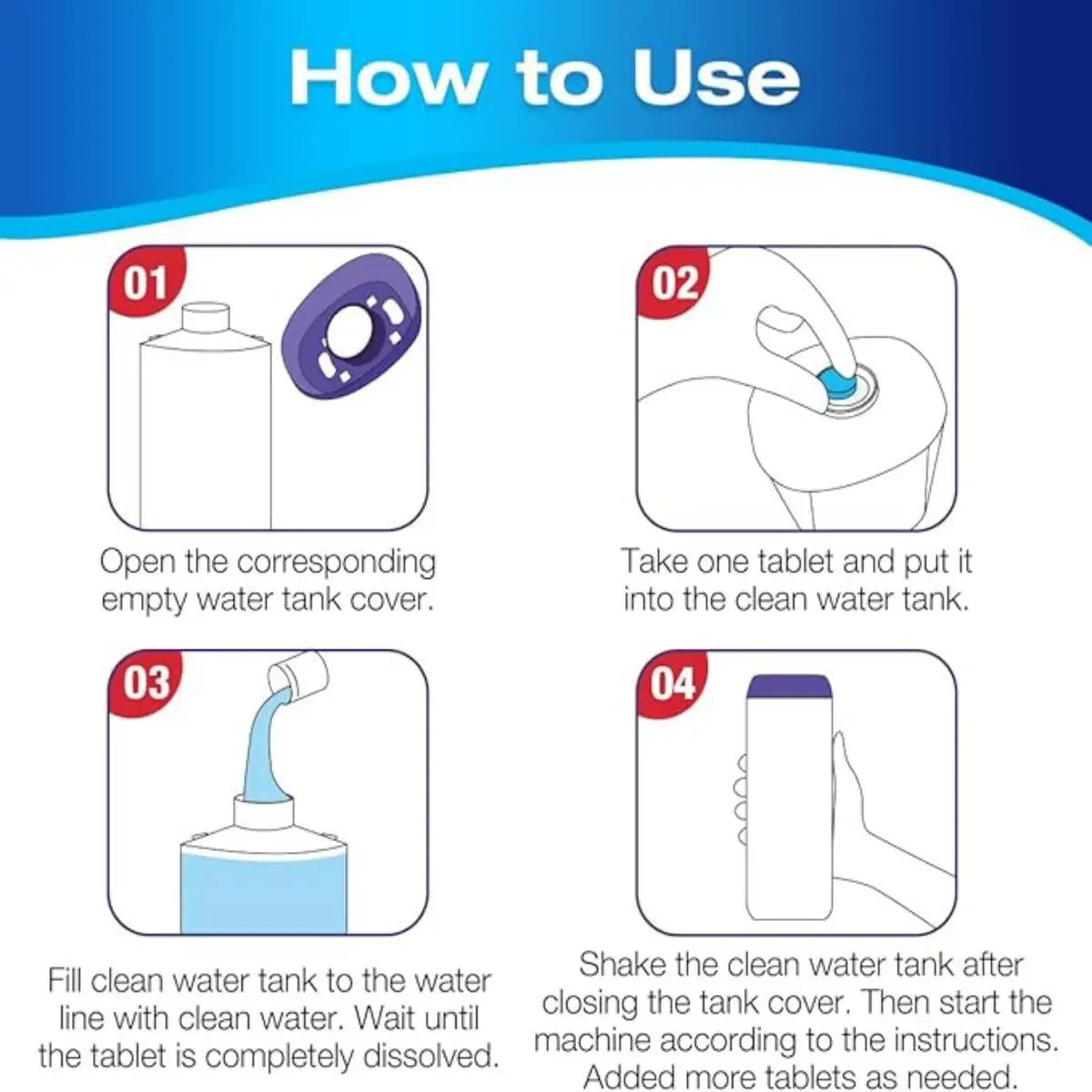 How to Use

01

Open the corresponding empty water tank cover.

02

Take one tablet and put it into the clean water tank.

03

Fill clean water tank to the water line with clean water. Wait until the tablet is completely dissolved.

04

Shake the clean water tank after closing the tank cover. Then start the machine according to the instructions. Added more tablets as needed.