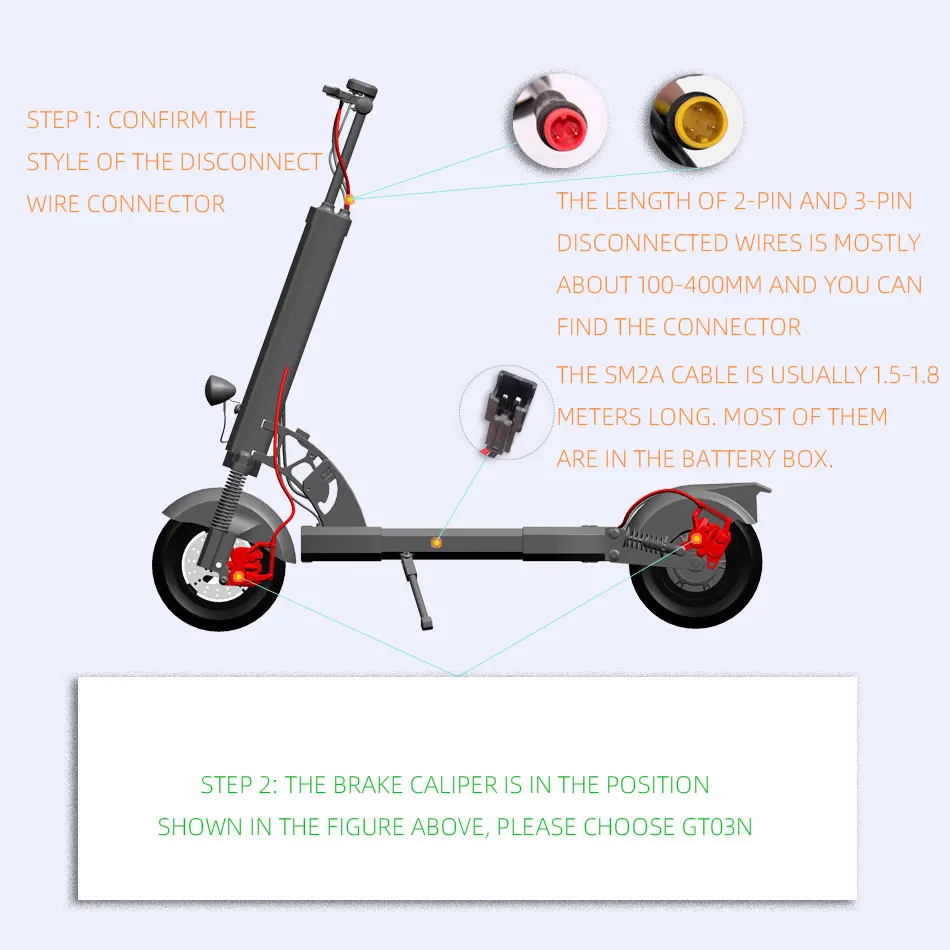 STEP 1: CONFIRM THE STYLE OF THE DISCONNECT WIRE CONNECTOR

THE LENGTH OF 2-PIN AND 3-PIN DISCONNECTED WIRES IS MOSTLY ABOUT 100-400MM AND YOU CAN FIND THE CONNECTOR

THE SM2A CABLE IS USUALLY 1.5-1.8 METERS LONG. MOST OF THEM ARE IN THE BATTERY BOX.

STEP 2: THE BRAKE CALIPER IS IN THE POSITION SHOWN IN THE FIGURE ABOVE, PLEASE CHOOSE GT03N