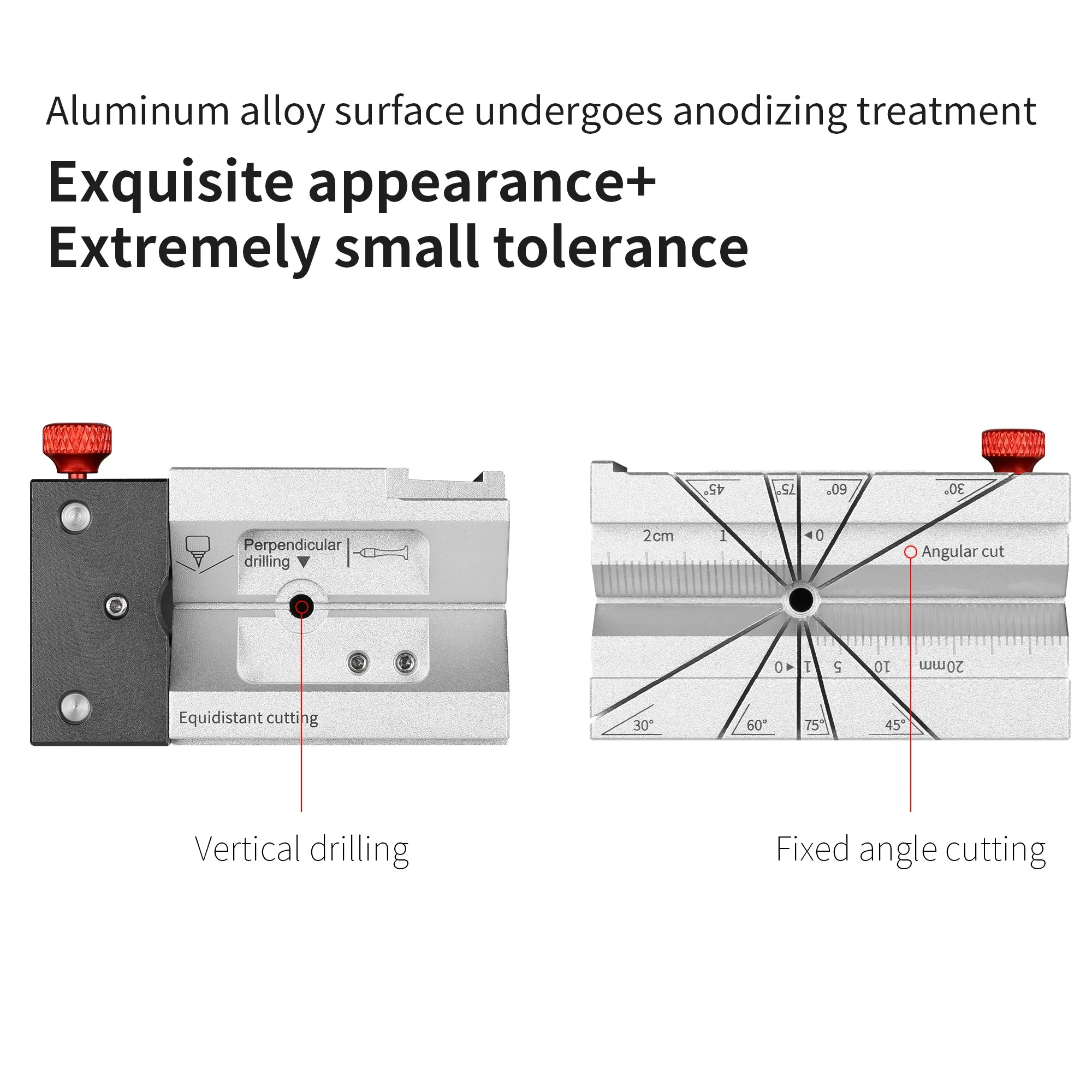 Aluminum alloy surface undergoes anodizing treatment

Exquisite appearance+
Extremely small tolerance

Perpendicular drilling

Equidistant cutting

45° 75° 60° 30°

2cm 1 0

Angular cut

0 1 5 10 20mm

30° 60° 75° 45°

Vertical drilling

Fixed angle cutting