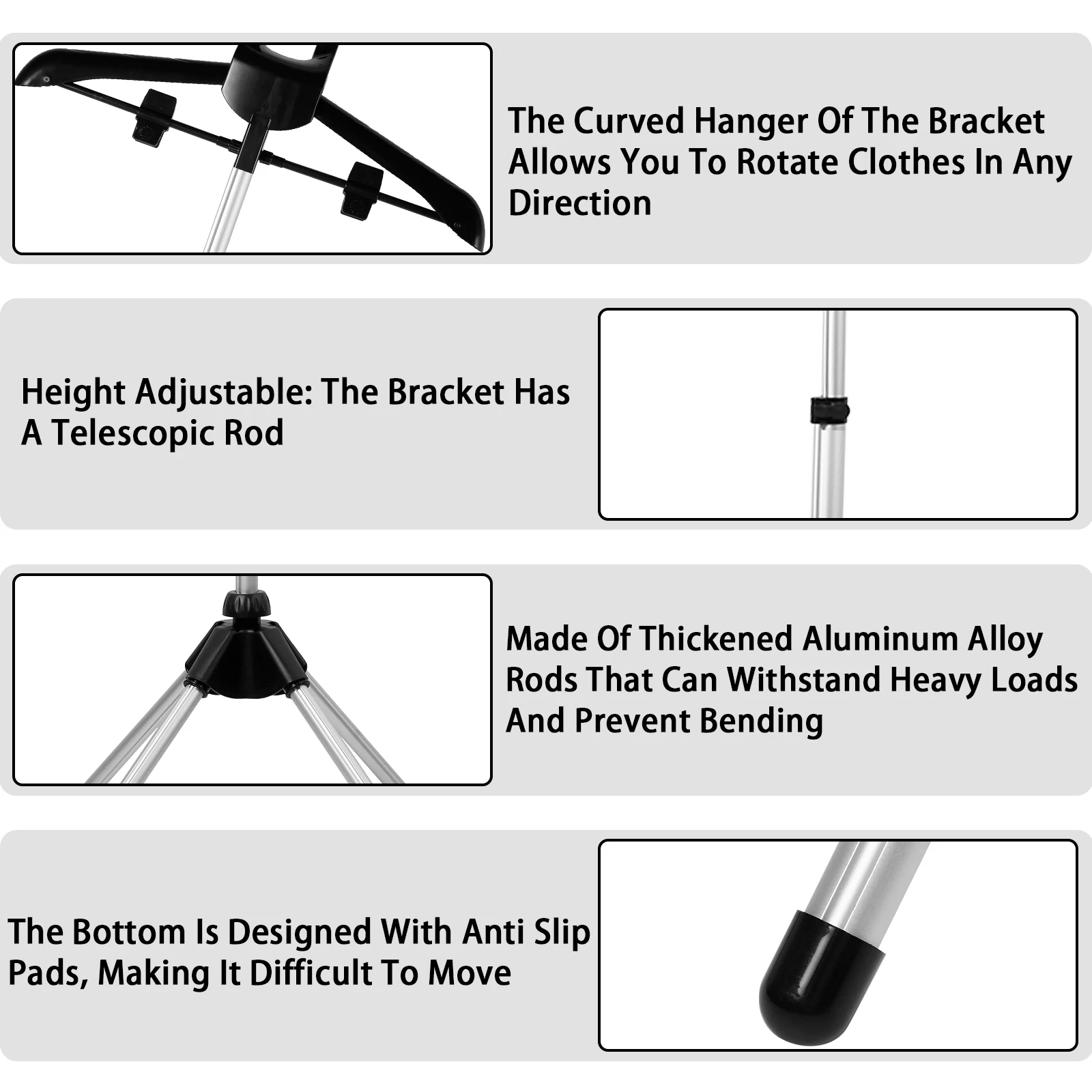 The Curved Hanger Of The Bracket Allows You To Rotate Clothes In Any Direction

Height Adjustable: The Bracket Has A Telescopic Rod

Made Of Thickened Aluminum Alloy Rods That Can Withstand Heavy Loads And Prevent Bending

The Bottom Is Designed With Anti Slip Pads, Making It Difficult To Move