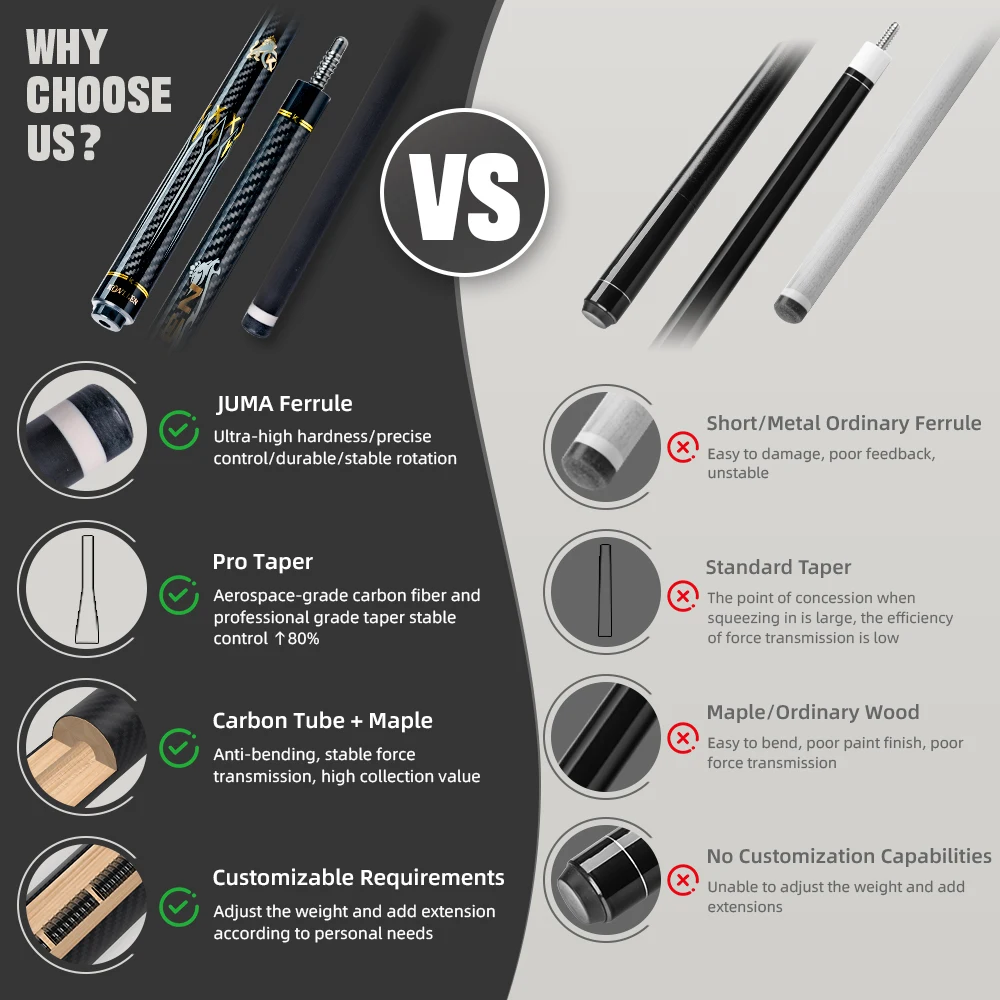 WHY CHOOSE US?

VS

JUMA Ferrule
Ultra-high hardness/precise control/durable/stable rotation

Pro Taper
Aerospace-grade carbon fiber and professional grade taper stable control ↑80%

Carbon Tube + Maple
Anti-bending, stable force transmission, high collection value

Customizable Requirements
Adjust the weight and add extension according to personal needs

Short/Metal Ordinary Ferrule
Easy to damage, poor feedback, unstable

Standard Taper
The point of concession when squeezing in is large, the efficiency of force transmission is low

Maple/Ordinary Wood
Easy to bend, poor paint finish, poor force transmission

No Customization Capabilities
Unable to adjust the weight and add extensions