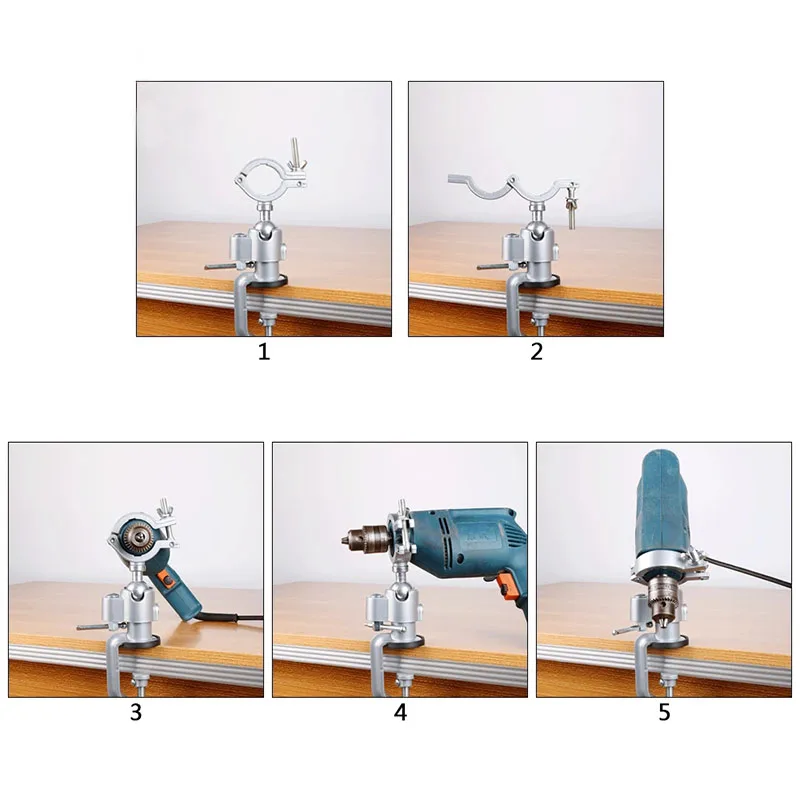 1

2

3

4

5