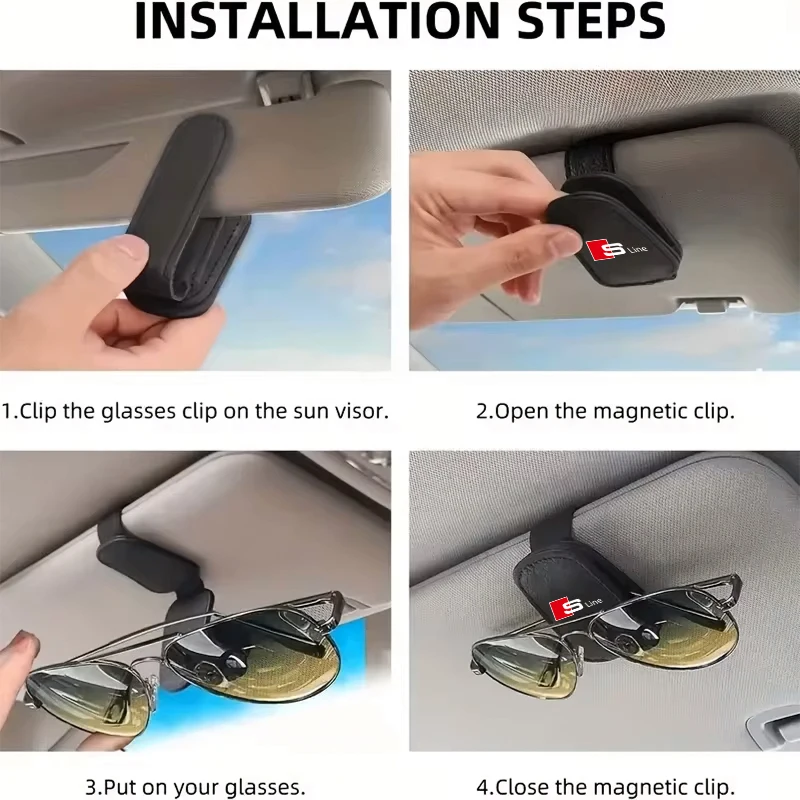 INSTALLATION STEPS

S Line

1.Clip the glasses clip on the sun visor.

2.Open the magnetic clip.

S Line

3.Put on your glasses.

4.Close the magnetic clip.