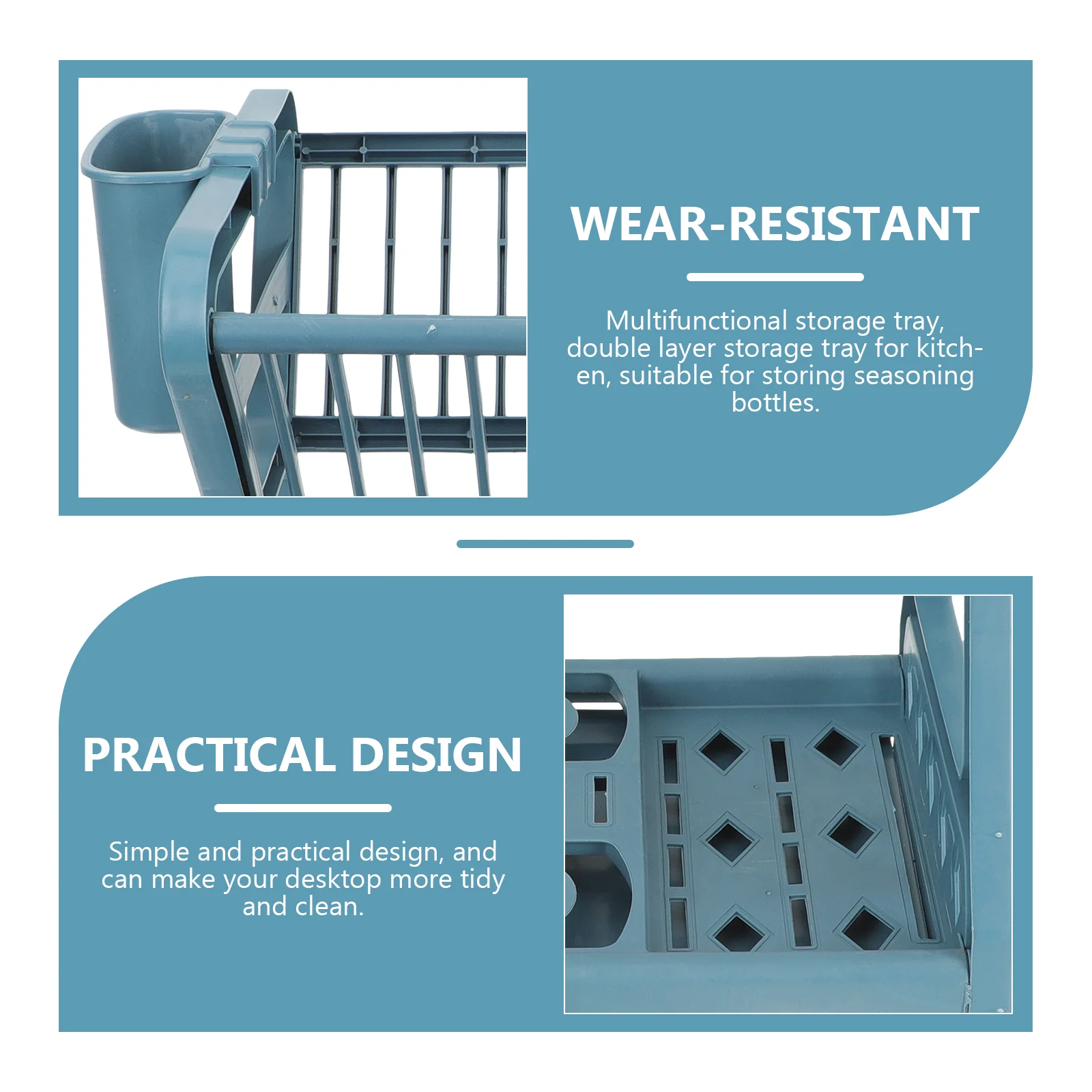 WEAR-RESISTANT

Multifunctional storage tray, double layer storage tray for kitchen, suitable for storing seasoning bottles.

PRACTICAL DESIGN

Simple and practical design, and can make your desktop more tidy and clean.