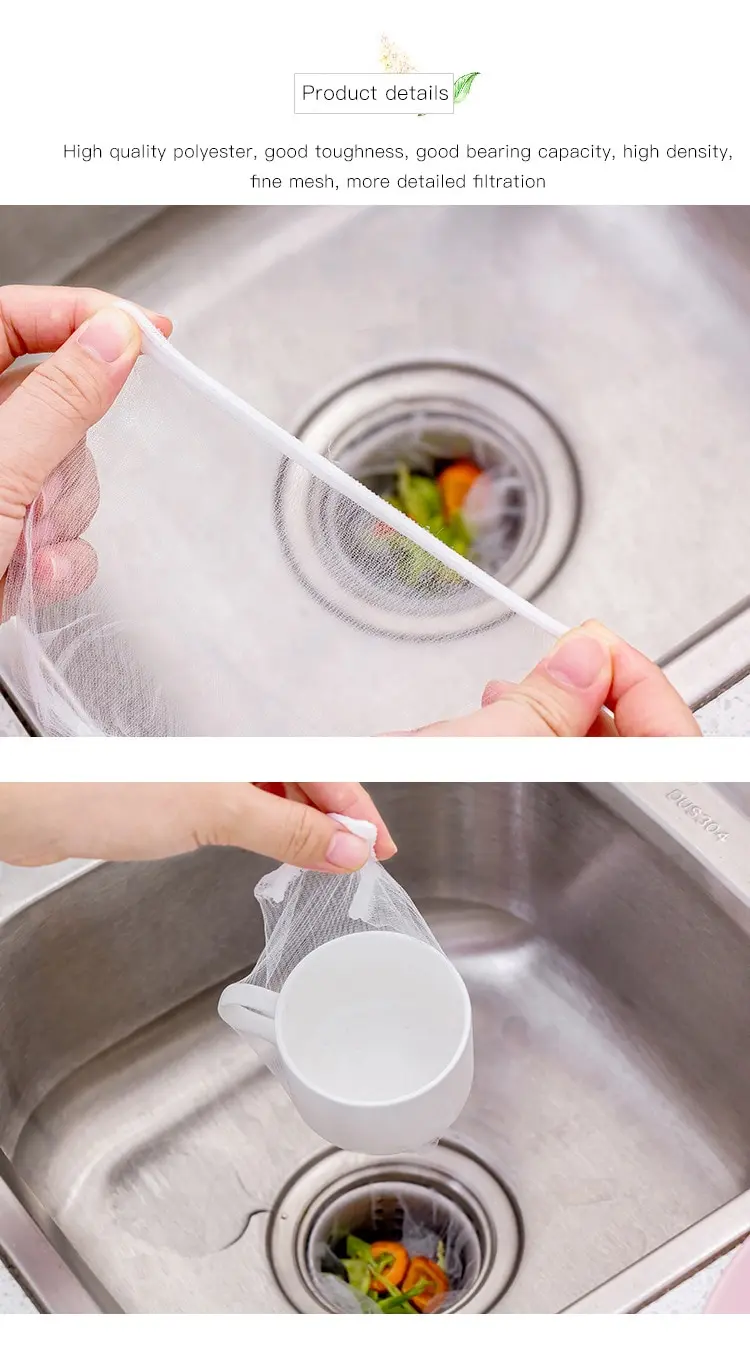 Product details

High quality polyester, good toughness, good bearing capacity, high density, fine mesh, more detailed filtration

SUS304