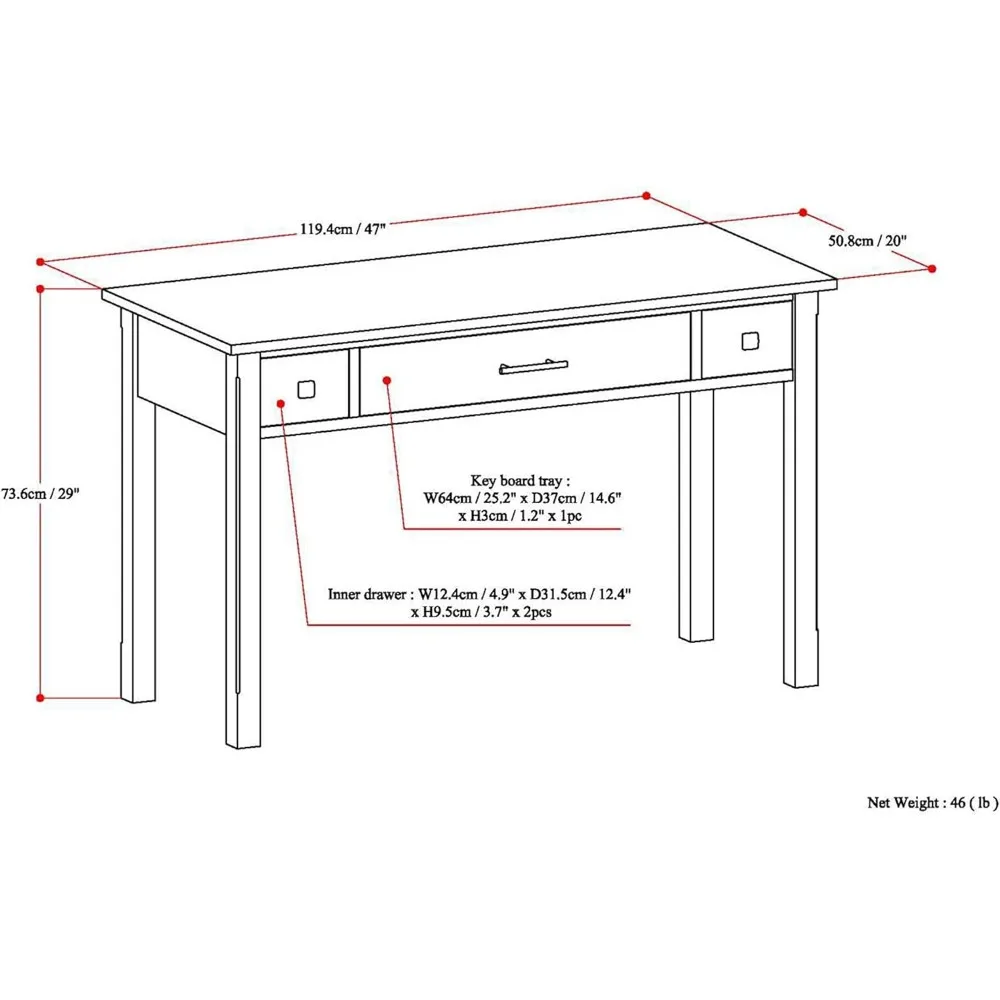 119.4cm / 47"

50.8cm / 20"

73.6cm / 29"

Key board tray :
W64cm / 25.2" x D37cm / 14.6"
x H3cm / 1.2" x 1pc

Inner drawer : W12.4cm / 4.9" x D31.5cm / 12.4"
x H9.5cm / 3.7" x 2pcs

Net Weight : 46 ( lb )