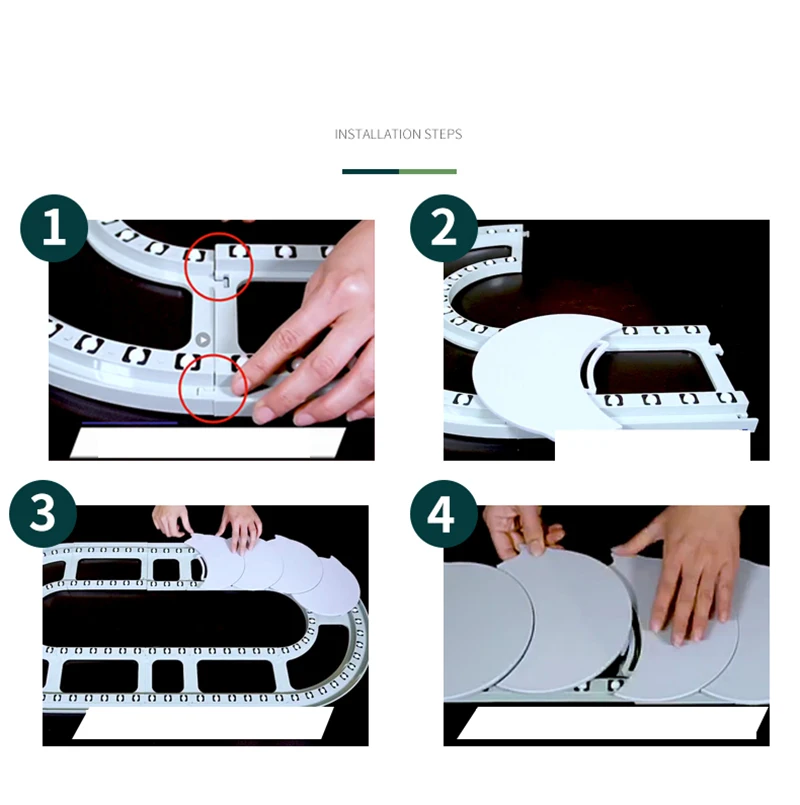 INSTALLATION STEPS

1

2

3

4