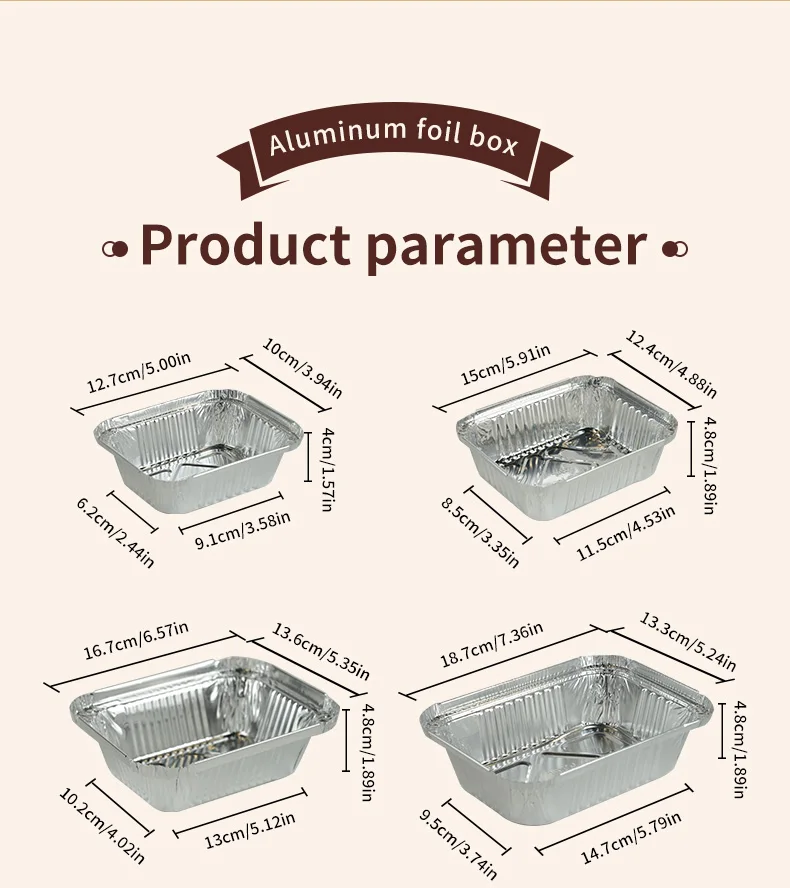 Aluminum foil box

Product parameter

12.7cm/5.00in
10cm/3.94in
4cm/1.57in
6.2cm/2.44in
9.1cm/3.58in

15cm/5.91in
12.4cm/4.88in
4.8cm/1.89in
8.5cm/3.35in
11.5cm/4.53in

16.7cm/6.57in
13.6cm/5.35in
4.8cm/1.89in
10.2cm/4.02in
13cm/5.12in

18.7cm/7.36in
13.3cm/5.24in
4.8cm/1.89in
9.5cm/3.74in
14.7cm/5.79in