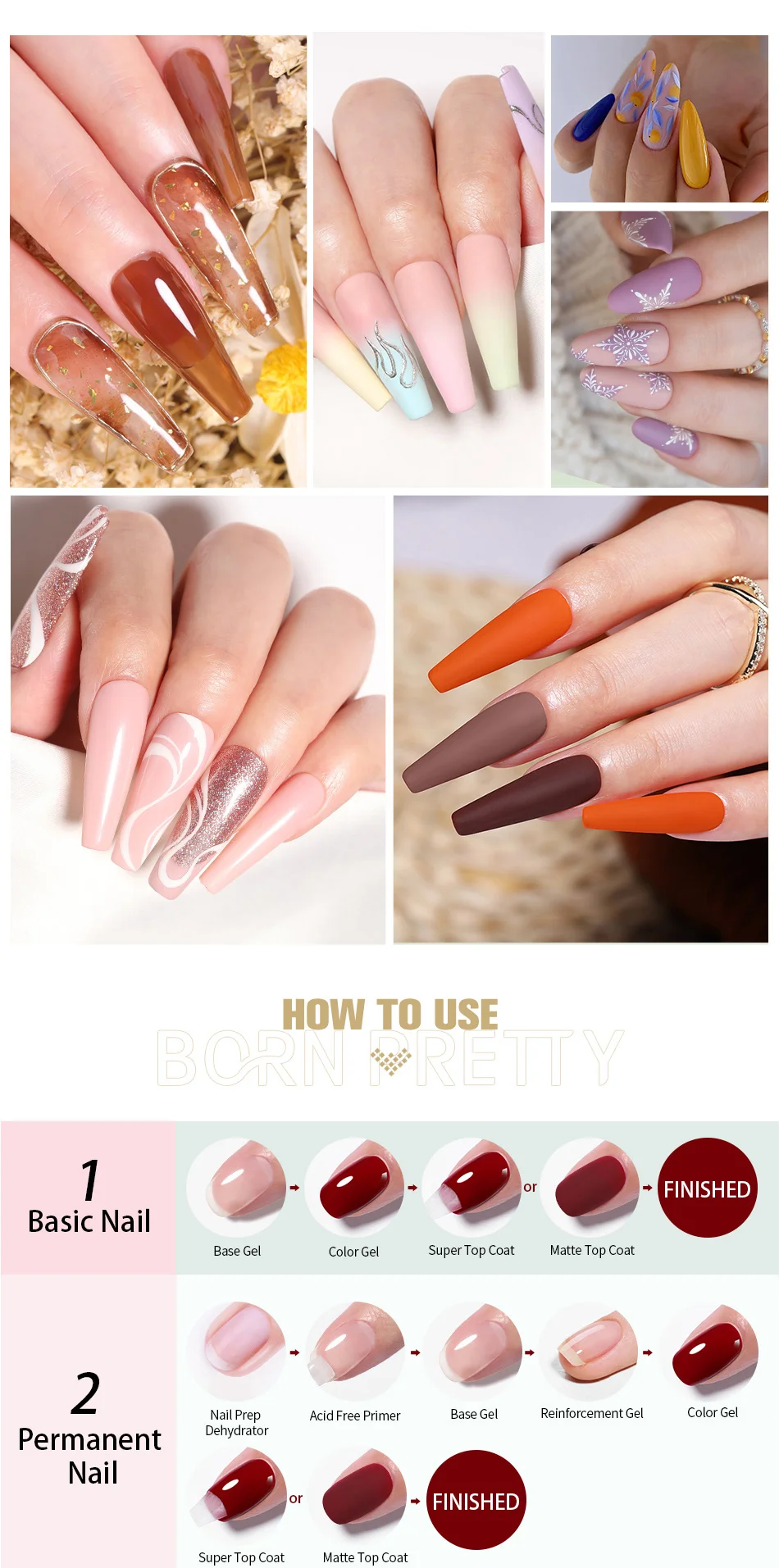 HOW TO USE
BORN PRETTY

1
Basic Nail

Base Gel
Color Gel
Super Top Coat
or
Matte Top Coat
FINISHED

2
Permanent Nail

Nail Prep Dehydrator
Acid Free Primer
Base Gel
Reinforcement Gel
Color Gel
Super Top Coat
or
Matte Top Coat
FINISHED