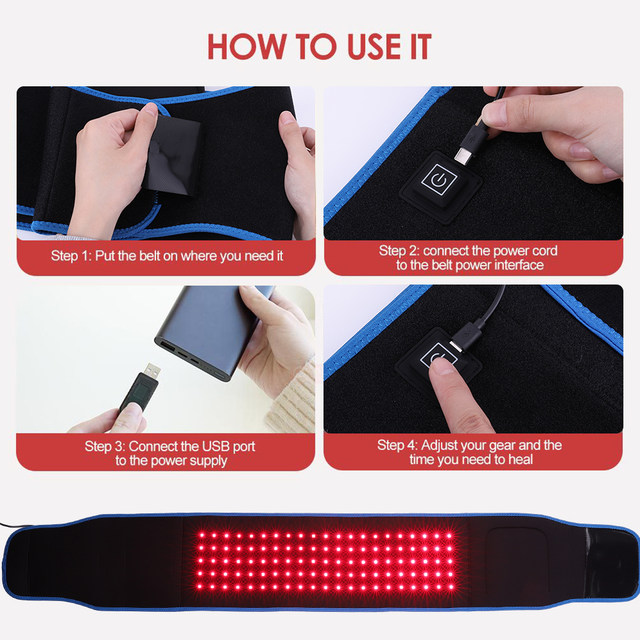 HOW TO USE IT

Step 1: Put the belt on where you need it

Step 2: connect the power cord to the belt power interface

Step 3: Connect the USB port to the power supply

Step 4: Adjust your gear and the time you need to heal