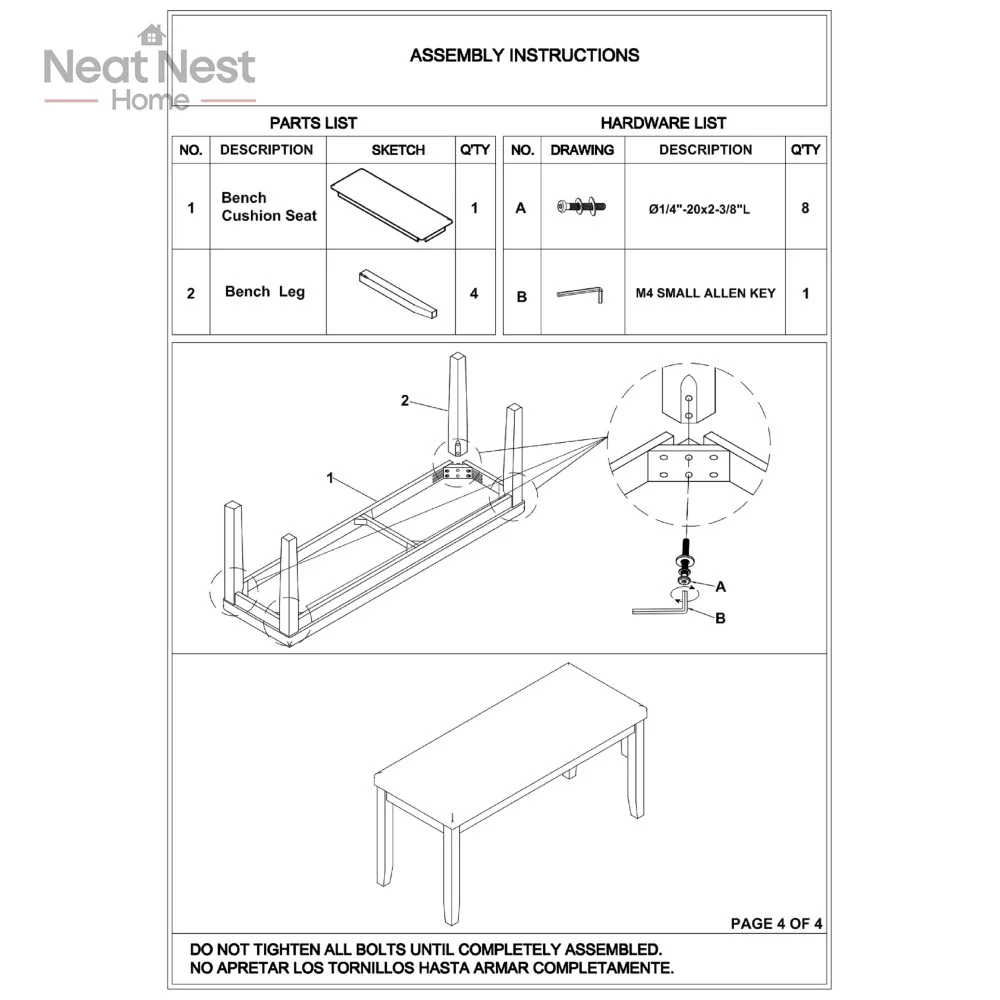 Neat Nest Home

ASSEMBLY INSTRUCTIONS

PARTS LIST

| NO. | DESCRIPTION | SKETCH | Q'TY |
|---|---|---|---|
| 1 | Bench Cushion Seat | | 1 |
| 2 | Bench Leg | | 4 |

HARDWARE LIST

| NO. | DRAWING | DESCRIPTION | Q'TY |
|---|---|---|---|
| A | | Ø1/4"-20x2-3/8"L | 8 |
| B | | M4 SMALL ALLEN KEY | 1 |

2

1

A

B

PAGE 4 OF 4

DO NOT TIGHTEN ALL BOLTS UNTIL COMPLETELY ASSEMBLED.
NO APRETAR LOS TORNILLOS HASTA ARMAR COMPLETAMENTE.