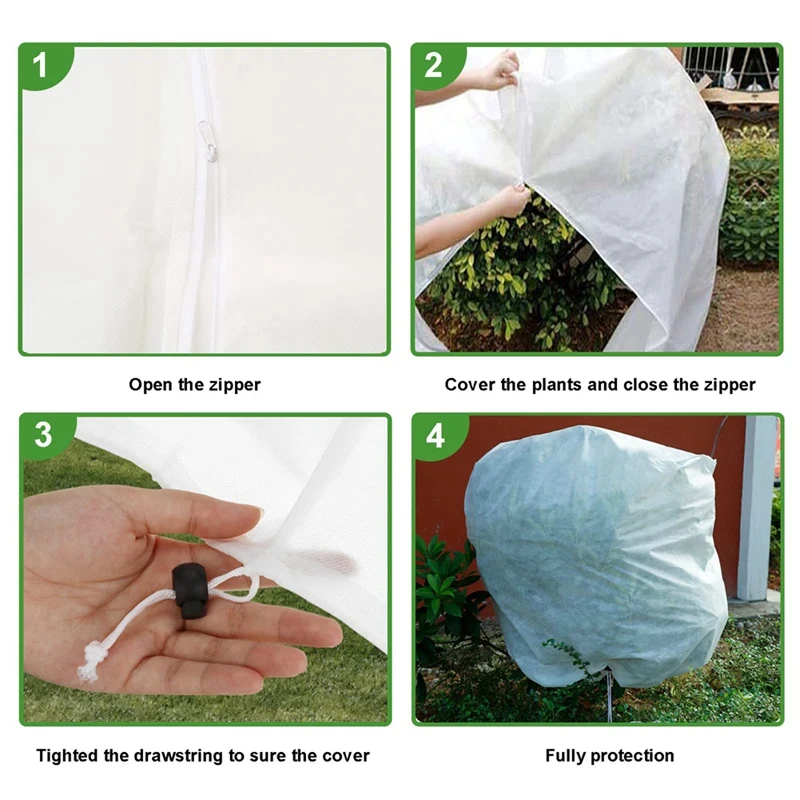 1

Open the zipper

2

Cover the plants and close the zipper

3

Tighted the drawstring to sure the cover

4

Fully protection