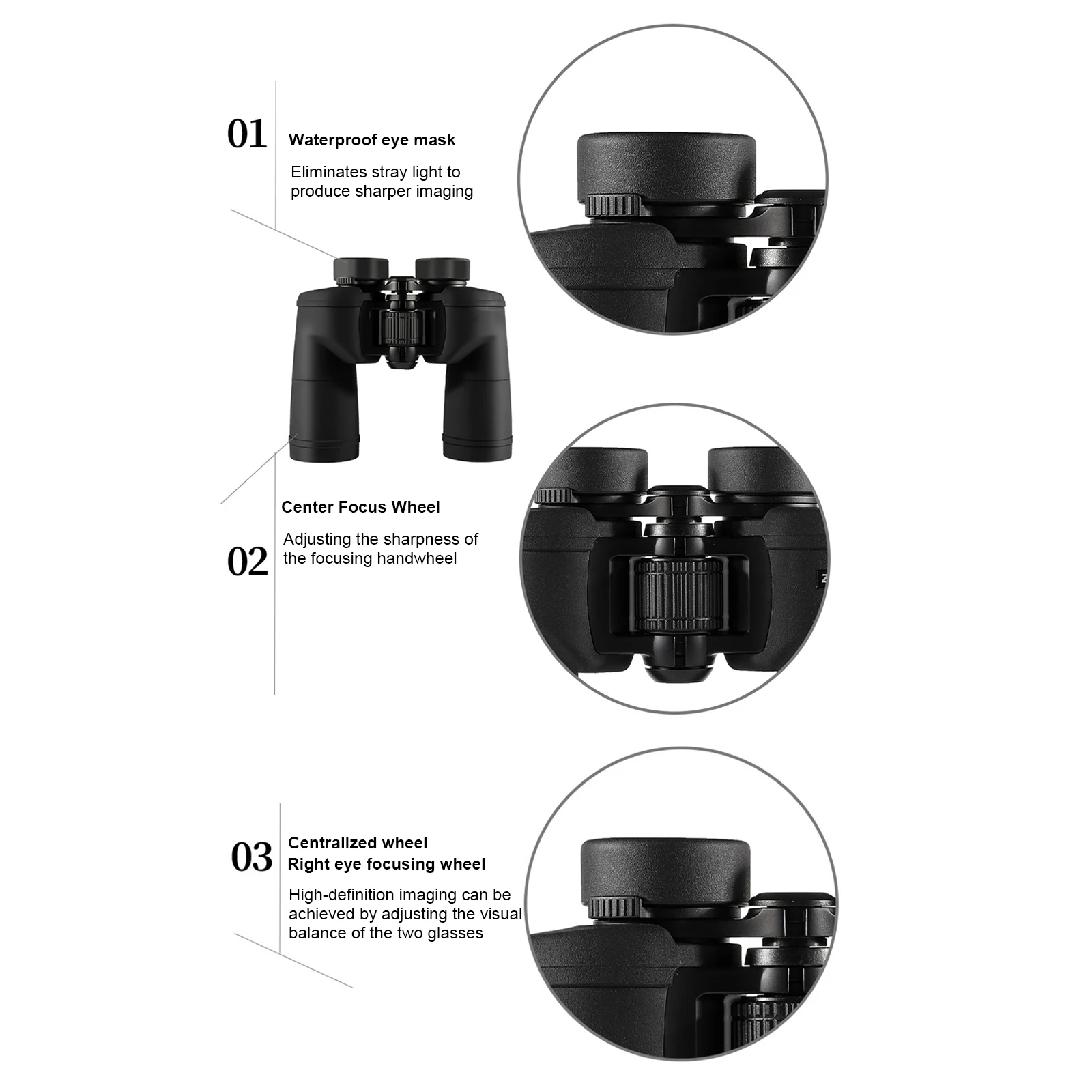 01 Waterproof eye mask

Eliminates stray light to produce sharper imaging

Center Focus Wheel

02 Adjusting the sharpness of the focusing handwheel

03 Centralized wheel
Right eye focusing wheel

High-definition imaging can be achieved by adjusting the visual balance of the two glasses