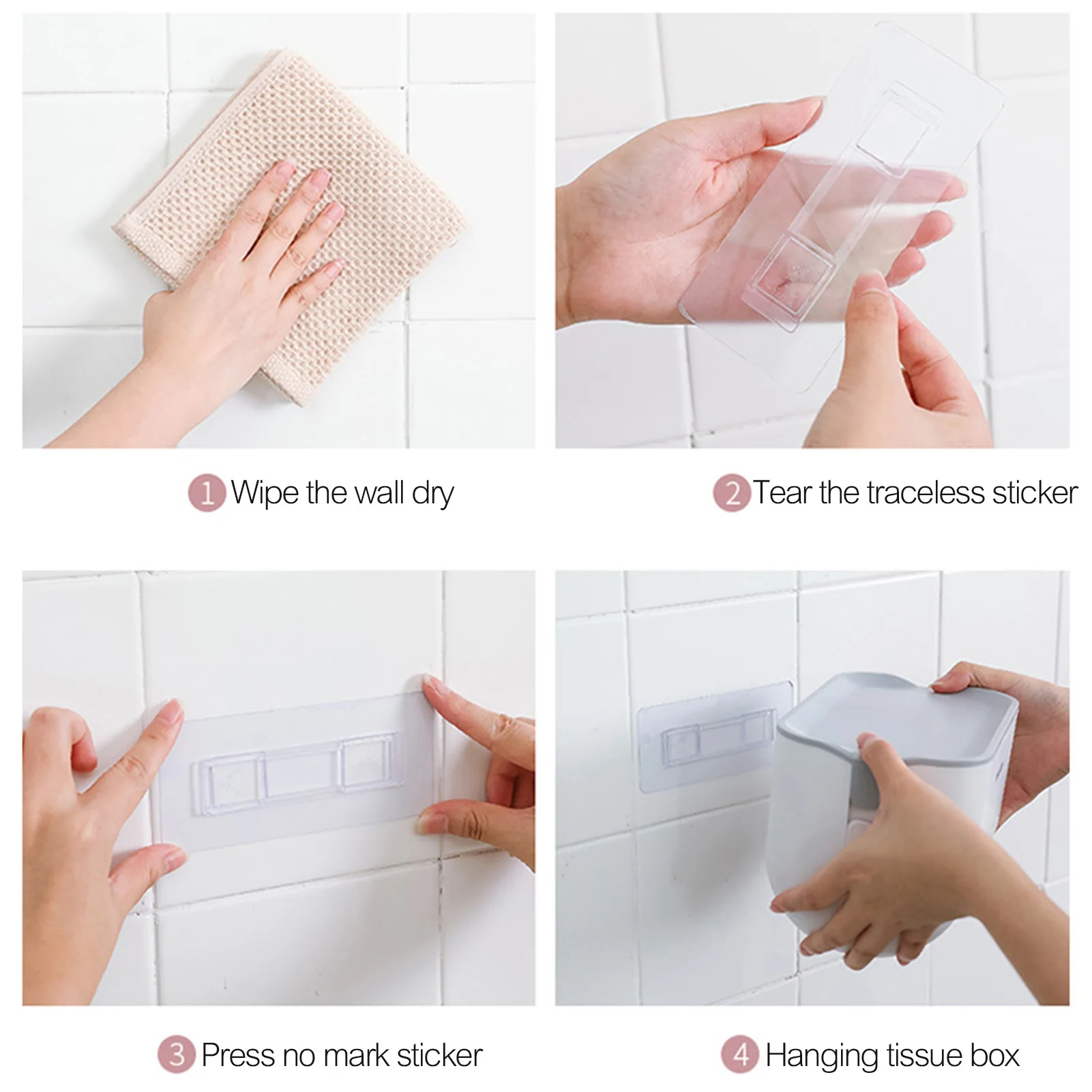 1 Wipe the wall dry

2 Tear the traceless sticker

3 Press no mark sticker

4 Hanging tissue box