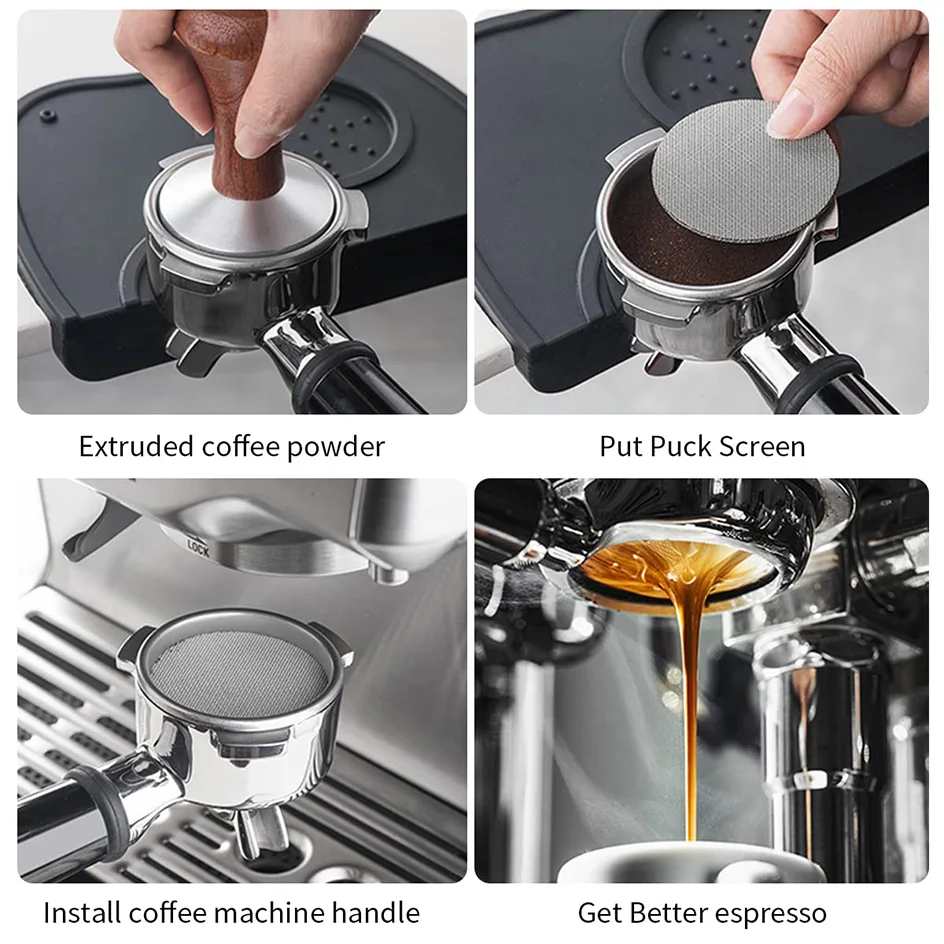 Extruded coffee powder

Put Puck Screen

LOCK

Install coffee machine handle

Get Better espresso